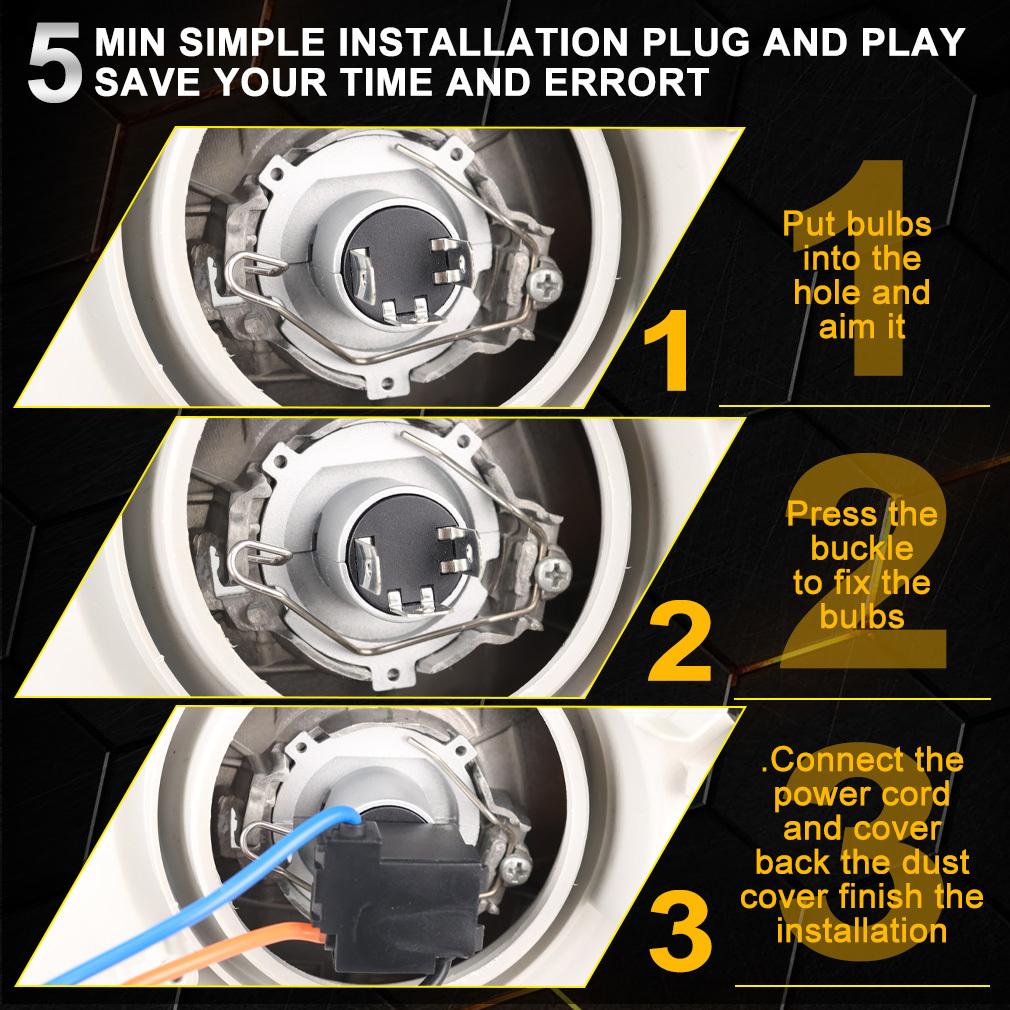 5 MIN SIMPLE INSTALLATION PLUG AND PLAY
SAVE YOUR TIME AND ERRORT

1

1

Put bulbs into the hole and aim it

2

2

Press the buckle to fix the bulbs

3

3

.Connect the power cord and cover back the dust cover finish the installation