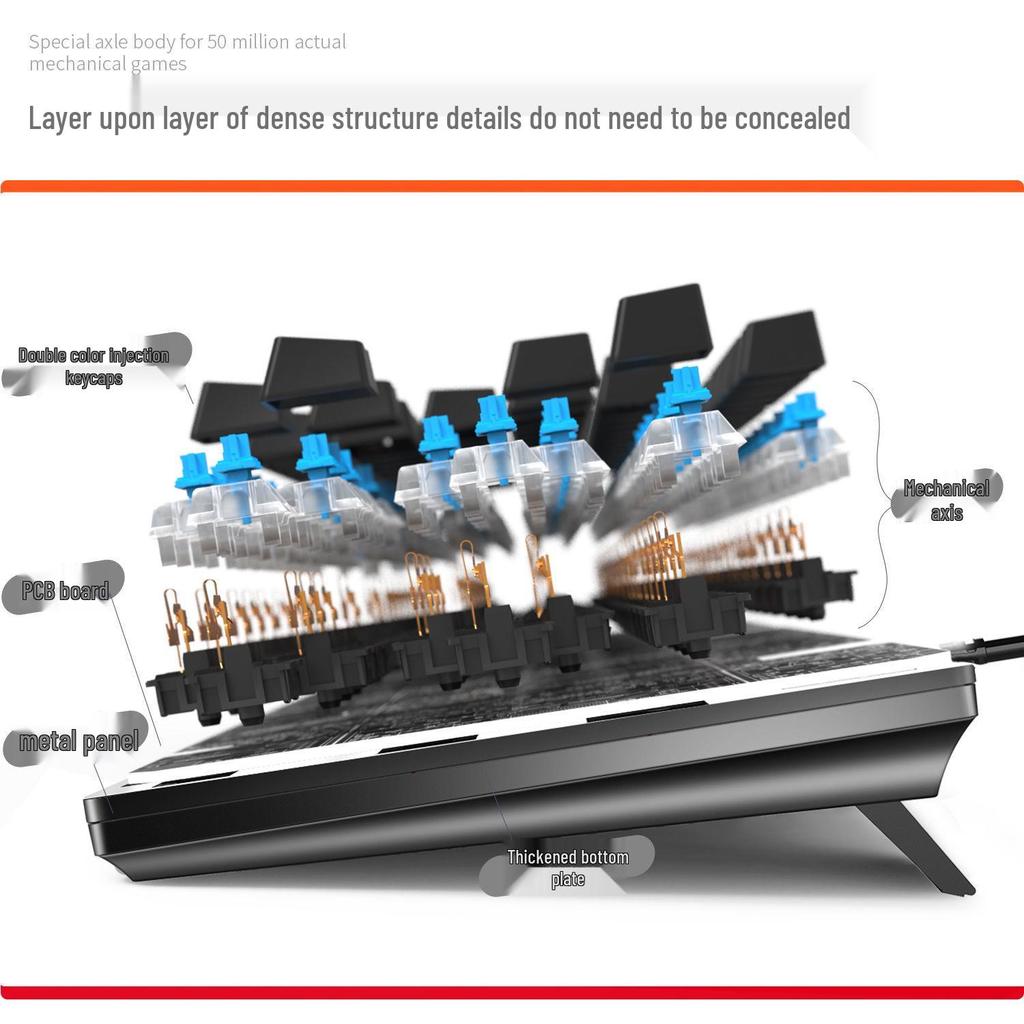 Special axle body for 50 million actual mechanical games

Layer upon layer of dense structure details do not need to be concealed

Double color injection keycaps

Mechanical axis

PCB board

metal panel

Thickened bottom plate