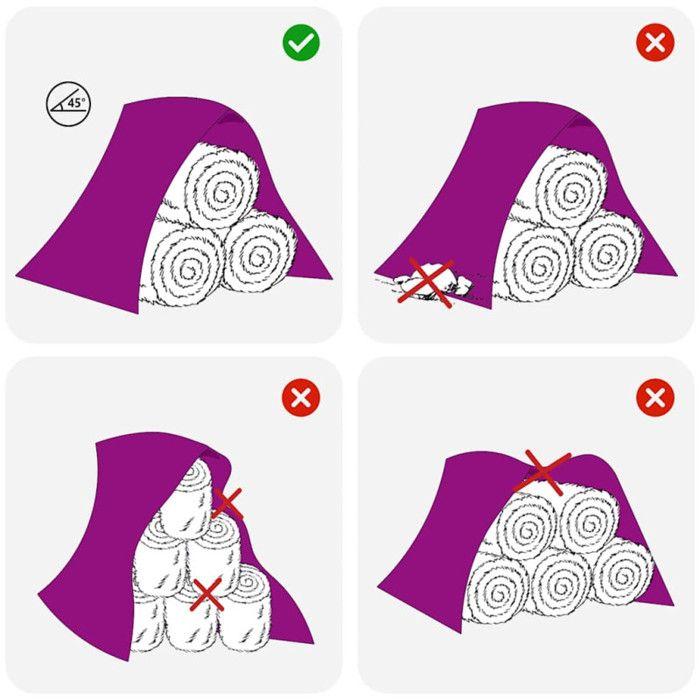 45°