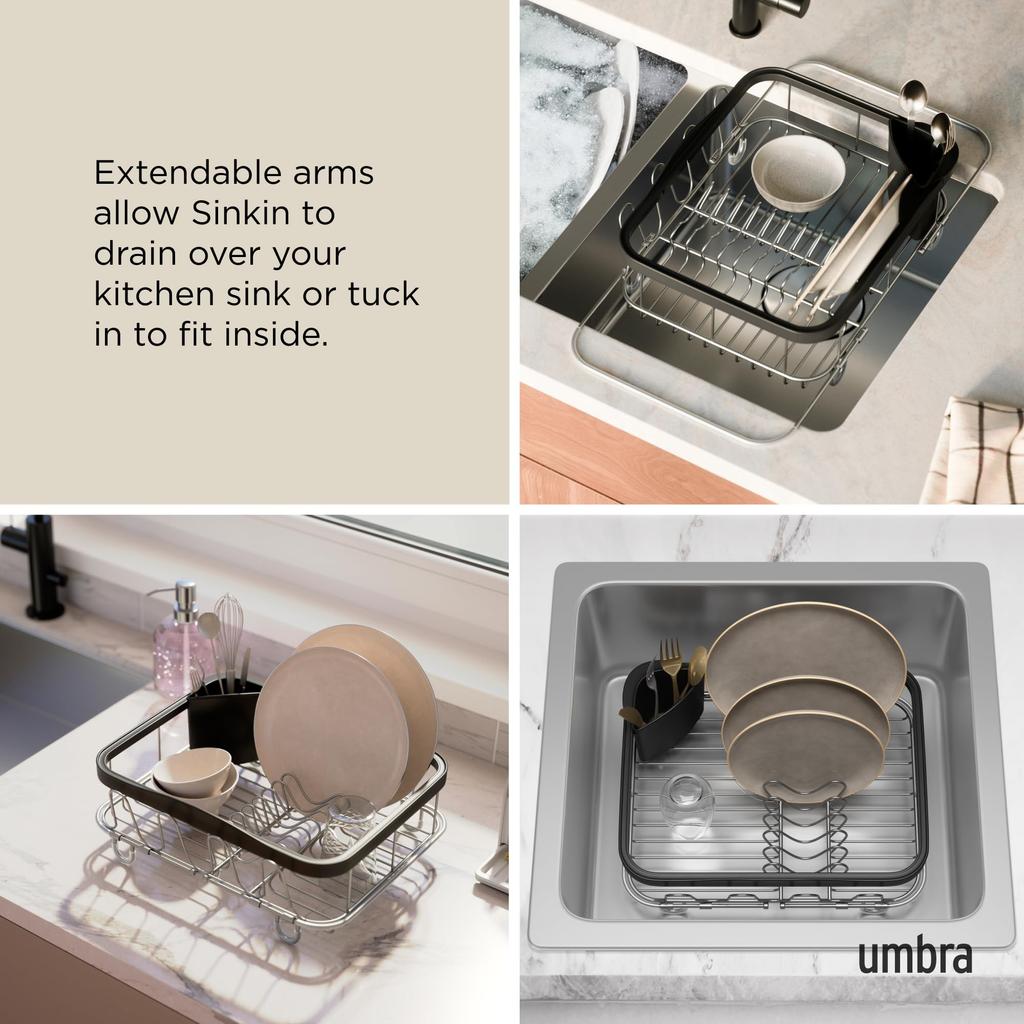 Extendable arms allow Sinkin to drain over your kitchen sink or tuck in to fit inside.

umbra