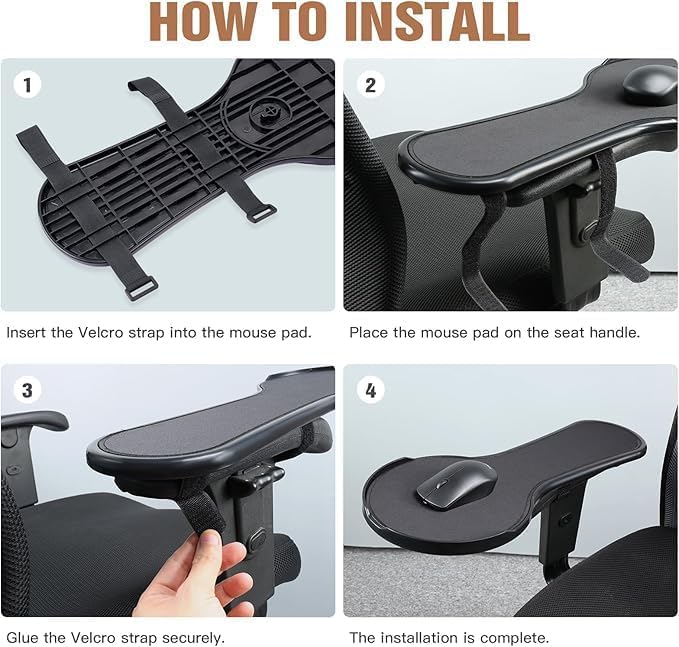 HOW TO INSTALL

1

Insert the Velcro strap into the mouse pad.

2

Place the mouse pad on the seat handle.

3

Glue the Velcro strap securely.

4

The installation is complete.