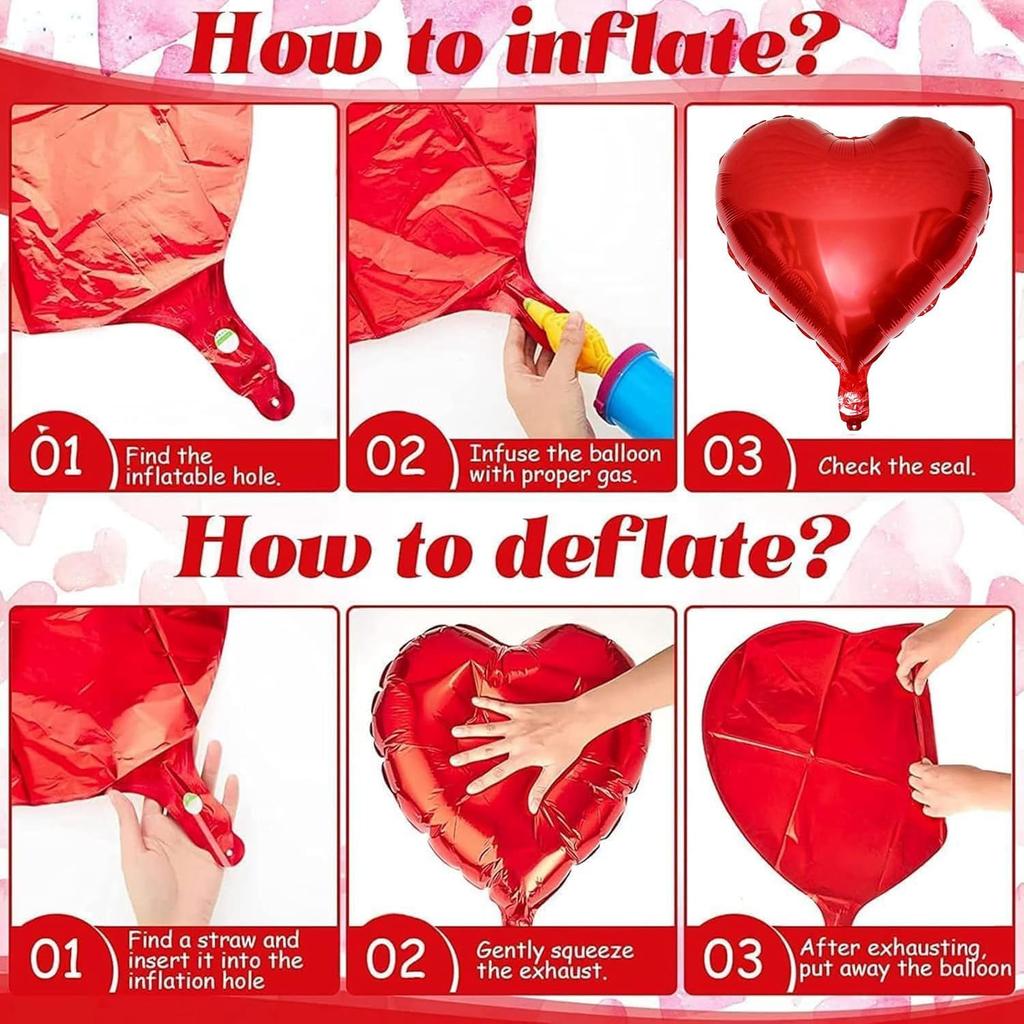 How to inflate?

01 Find the inflatable hole.

02 Infuse the balloon with proper gas.

03 Check the seal.

How to deflate?

01 Find a straw and insert it into the inflation hole

02 Gently squeeze the exhaust.

03 After exhausting, put away the balloon