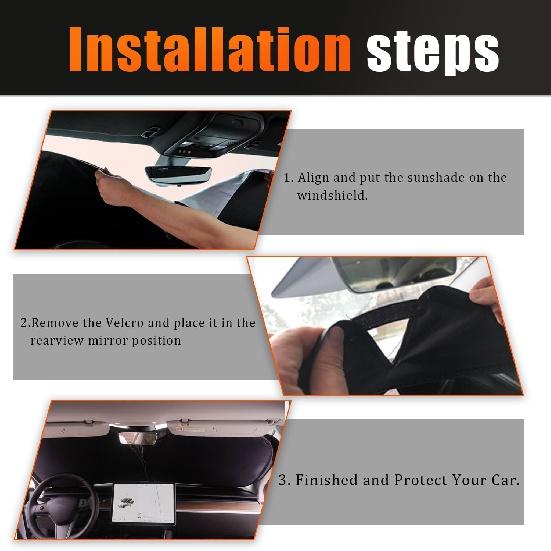 Installation steps

1. Align and put the sunshade on the windshield.

2.Remove the Velcro and place it in the rearview mirror position

3. Finished and Protect Your Car.