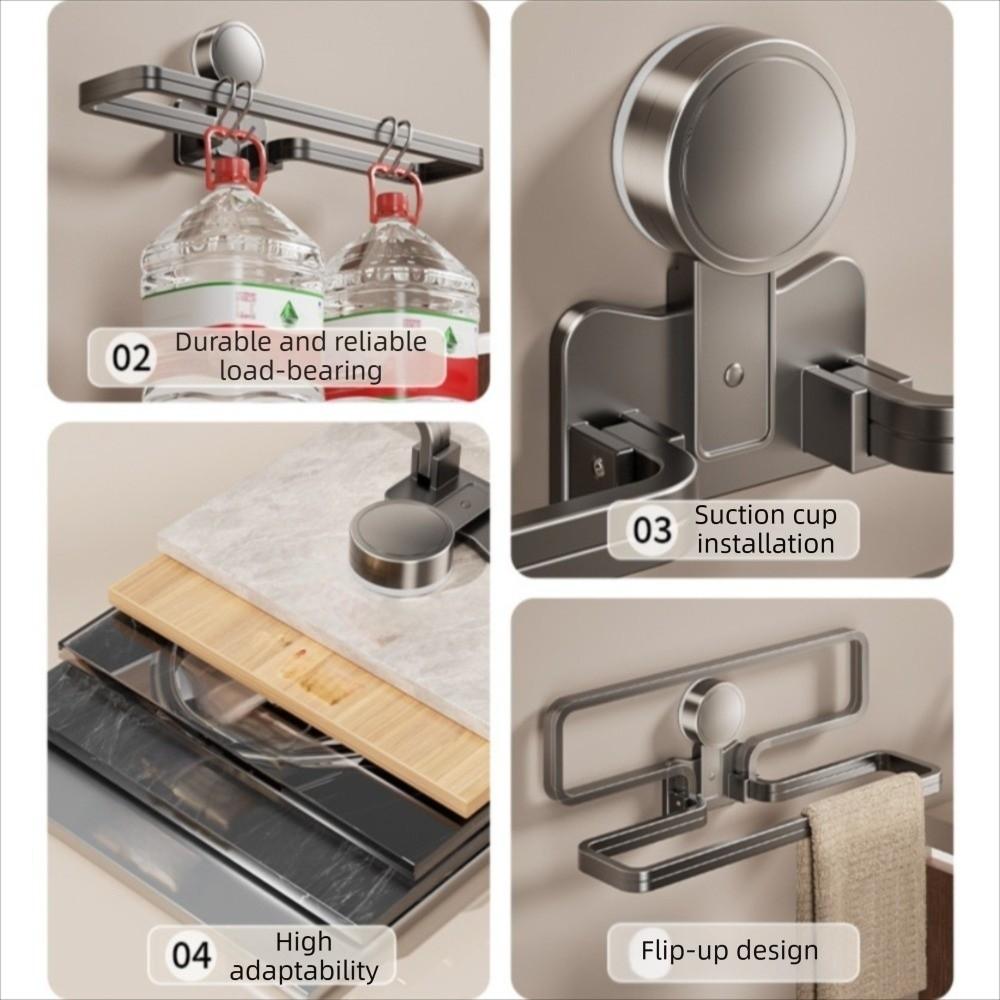 02 Durable and reliable load-bearing

03 Suction cup installation

04 High adaptability

Flip-up design