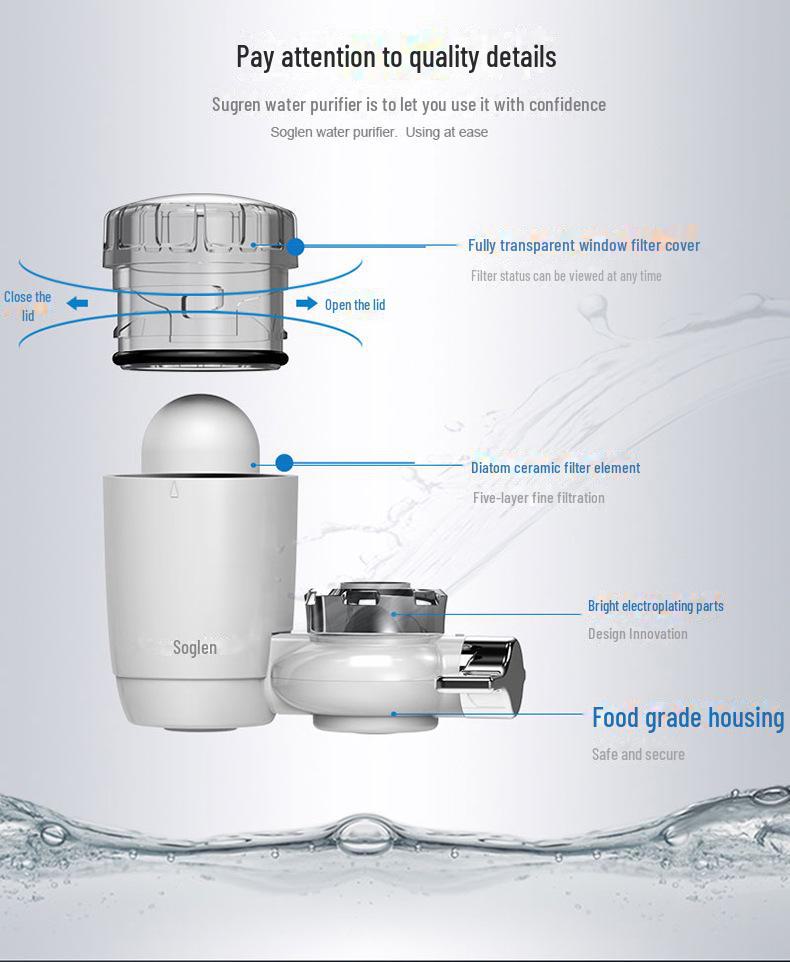 Pay attention to quality details

Sugren water purifier is to let you use it with confidence

Soglen water purifier. Using at ease

Fully transparent window filter cover

Filter status can be viewed at any time

Close the lid

Open the lid

Diatom ceramic filter element

Five-layer fine filtration

Bright electroplating parts

Design Innovation

Soglen

Food grade housing

Safe and secure