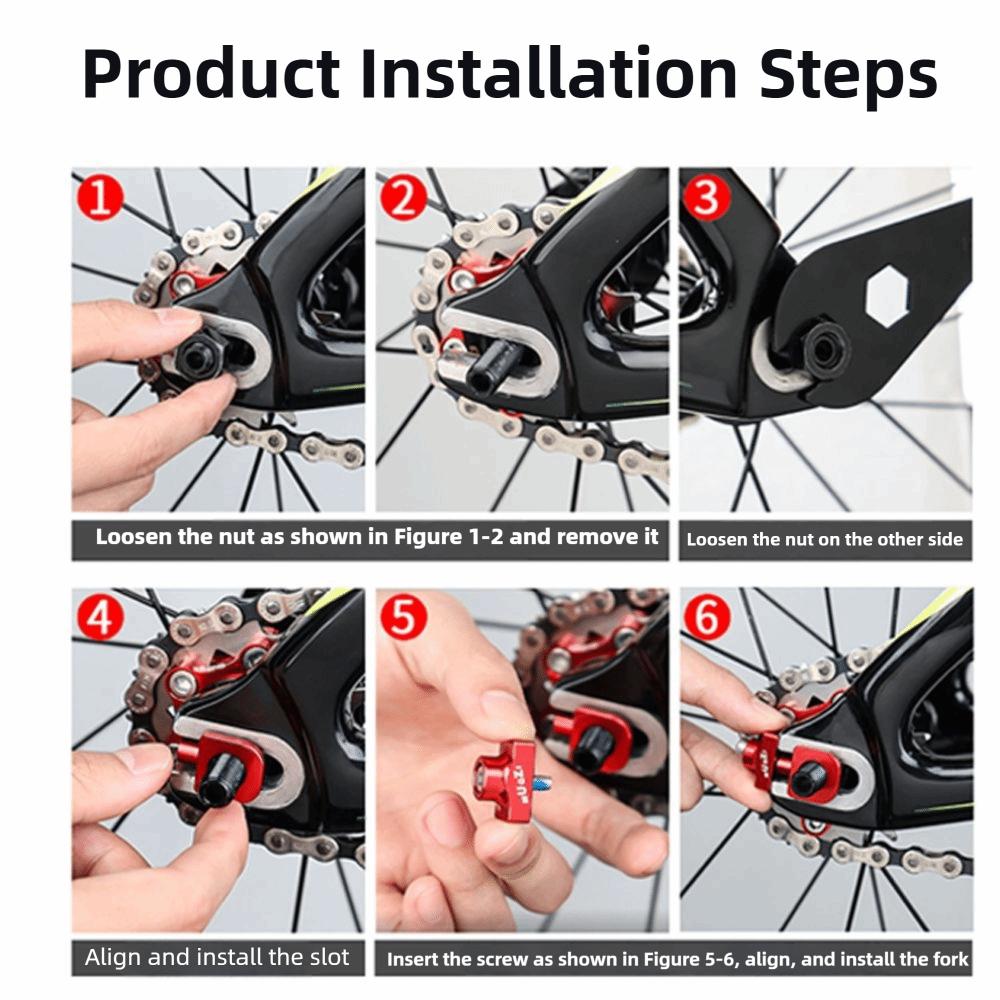 Product Installation Steps

1

2

3

Loosen the nut as shown in Figure 1-2 and remove it

Loosen the nut on the other side

4

5

6

Align and install the slot

Insert the screw as shown in Figure 5-6, align, and install the fork