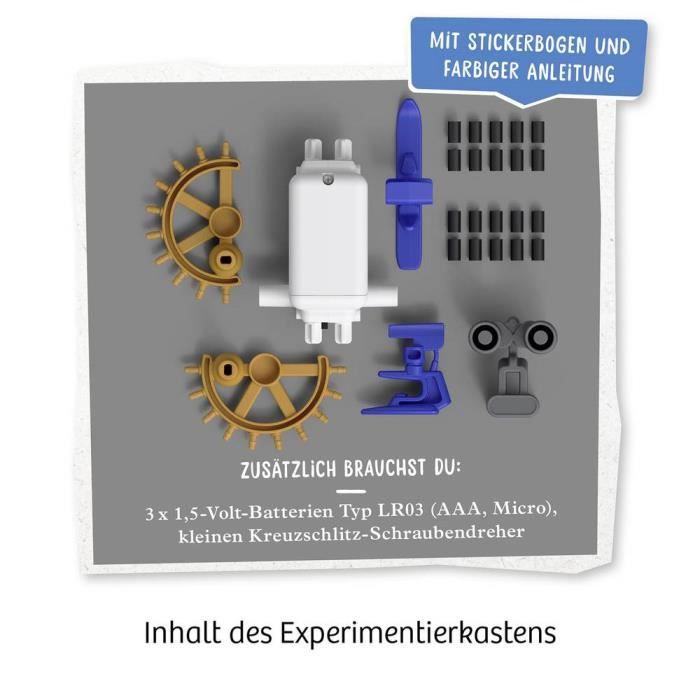 MIT STICKERBOGEN UND FARBIGER ANLEITUNG

ZUSÄTZLICH BRAUCHST DU:

3 x 1,5-Volt-Batterien Typ LR03 (AAA, Micro), kleinen Kreuzschlitz-Schraubendreher

Inhalt des Experimentierkastens