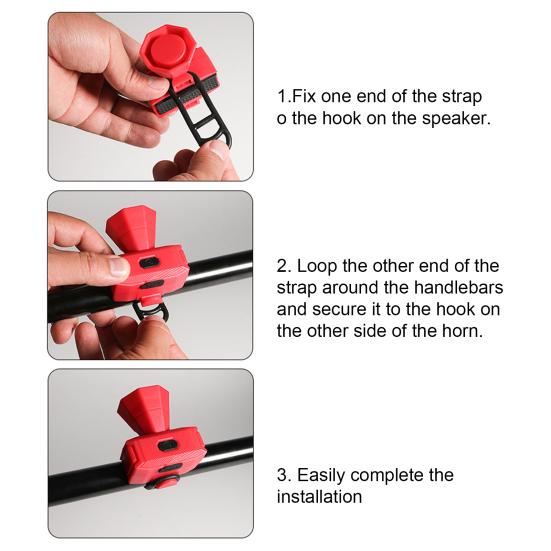 1.Fix one end of the strap o the hook on the speaker.

2. Loop the other end of the strap around the handlebars and secure it to the hook on the other side of the horn.

3. Easily complete the installation