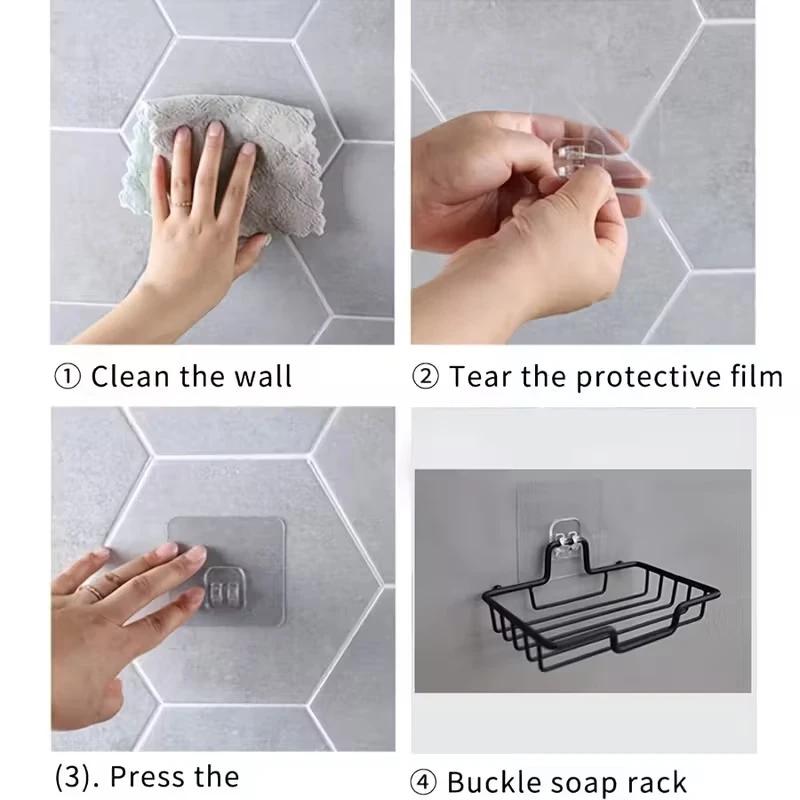 ① Clean the wall

② Tear the protective film

(3). Press the

④ Buckle soap rack