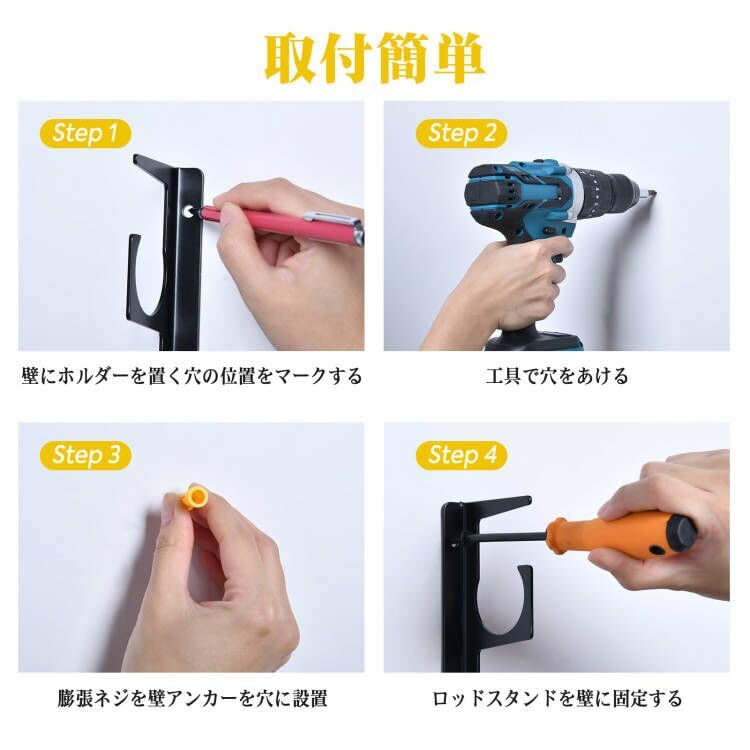 取付簡単

Step 1

壁にホルダーを置く穴の位置をマークする

Step 2

工具で穴をあける

Step 3

膨張ネジを壁アンカーを穴に設置

Step 4

ロッドスタンドを壁に固定する