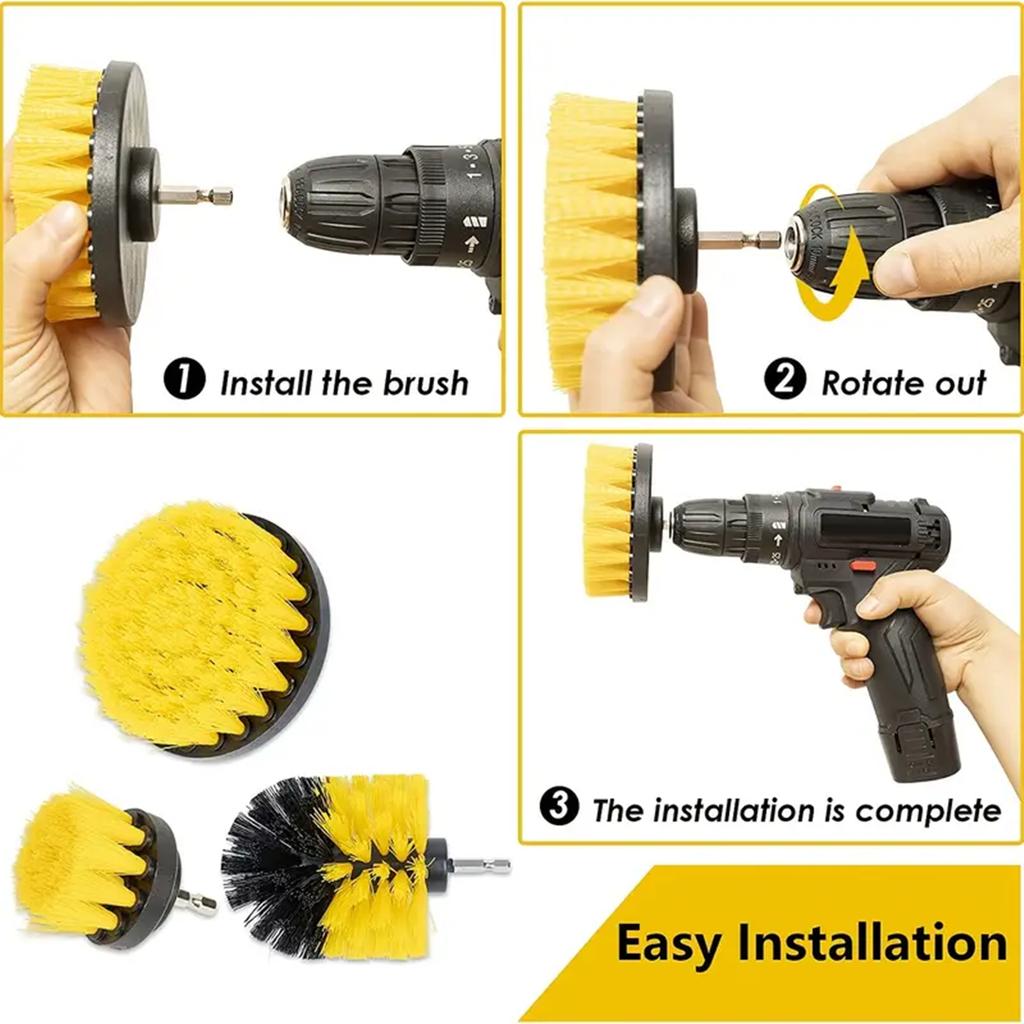 1 Install the brush

2 Rotate out

3 The installation is complete

Easy Installation