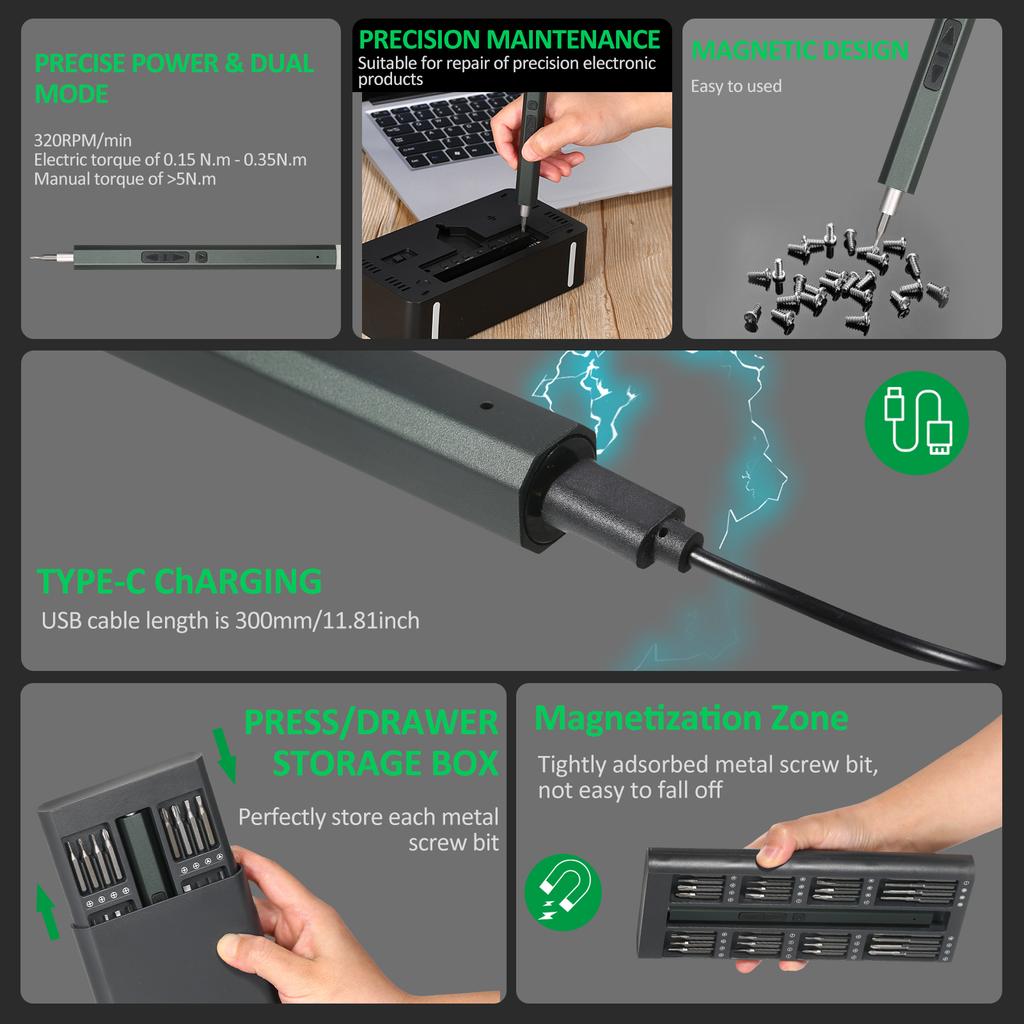 PRECISE POWER & DUAL MODE

320RPM/min
Electric torque of 0.15 N.m - 0.35N.m
Manual torque of >5N.m

PRECISION MAINTENANCE
Suitable for repair of precision electronic products

MAGNETIC DESIGN
Easy to used

TYPE-C ChARGING
USB cable length is 300mm/11.81inch

PRESS/DRAWER STORAGE BOX
Perfectly store each metal screw bit

Magnetization Zone
Tightly adsorbed metal screw bit, not easy to fall off