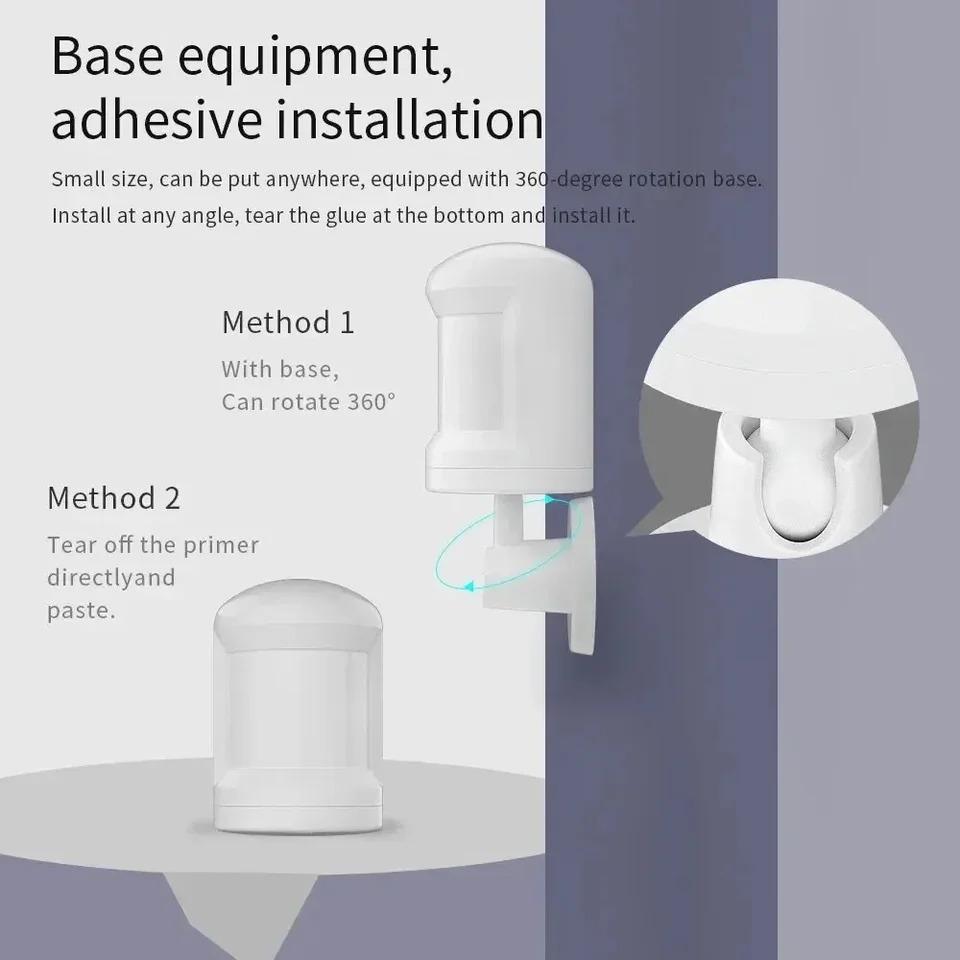 Base equipment, adhesive installation

Small size, can be put anywhere, equipped with 360-degree rotation base. Install at any angle, tear the glue at the bottom and install it.

Method 1

With base,
Can rotate 360°

Method 2

Tear off the primer directlyand paste.