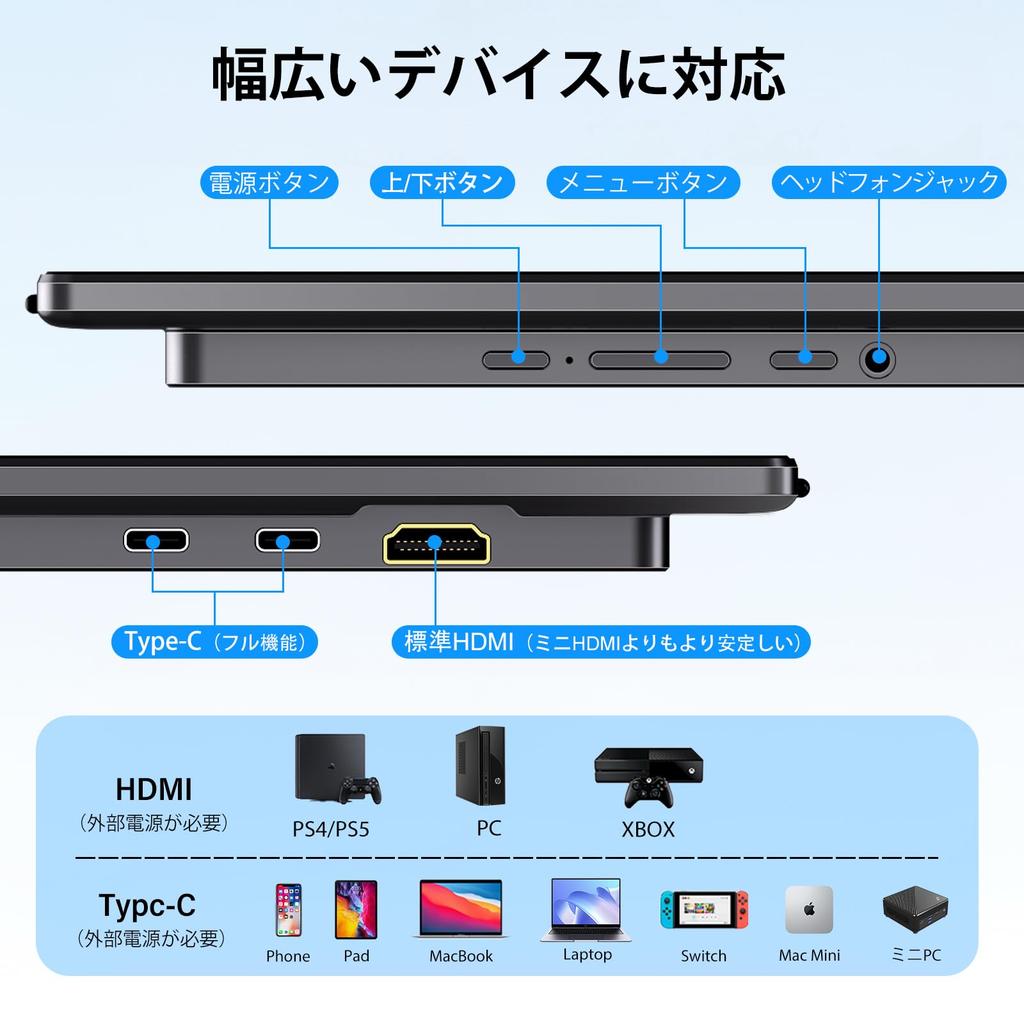 幅広いデバイスに対応

電源ボタン

上/下ボタン

メニューボタン

ヘッドフォンジャック

Type-C（フル機能）

標準HDMI（ミニHDMIよりもより安定しい）

HDMI
（外部電源が必要）

PS4/PS5

PC

XBOX

Typc-C
（外部電源が必要）

Phone

Pad

MacBook

Laptop

Switch

Mac Mini

ミニPC