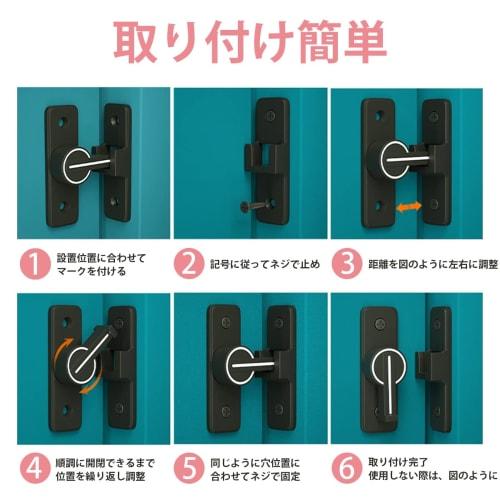 取り付け簡単

1 設置位置に合わせてマークを付ける

2 記号に従ってネジで止め

3 距離を図のように左右に調整

4 順調に開閉できるまで位置を繰り返し調整

5 同じように穴位置に合わせてネジで固定

6 取り付け完了
使用しない際は、図のように