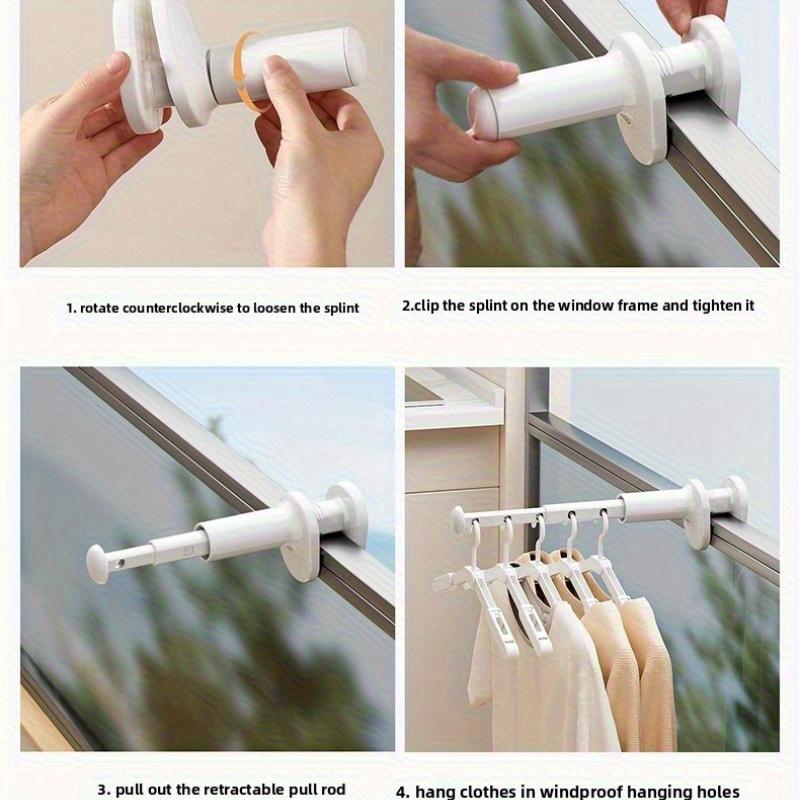 1. rotate counterclockwise to loosen the splint

2.clip the splint on the window frame and tighten it

3. pull out the retractable pull rod

4. hang clothes in windproof hanging holes