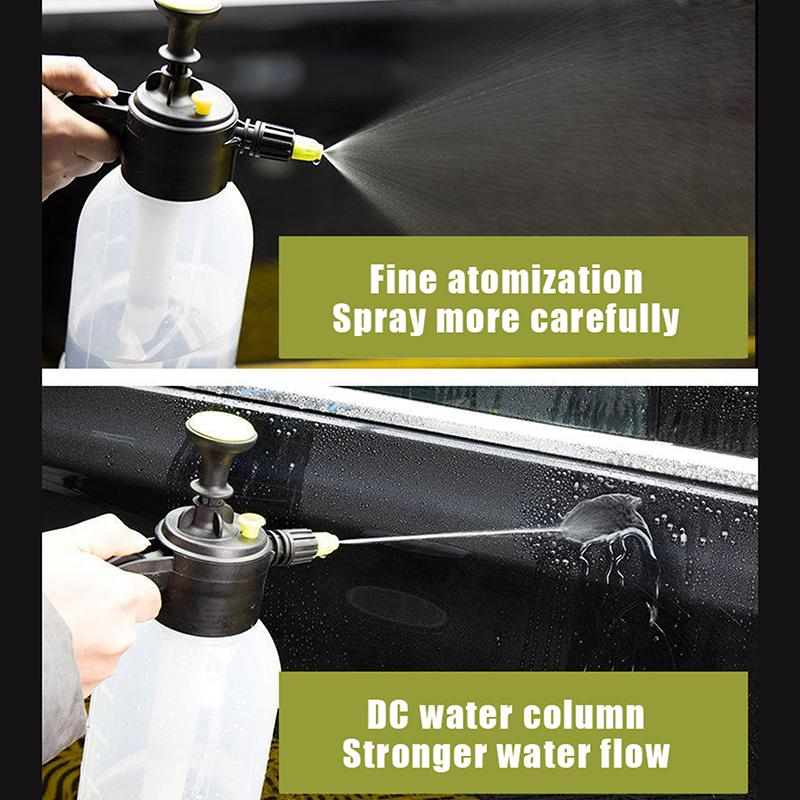 Fine atomization
Spray more carefully

DC water column
Stronger water flow