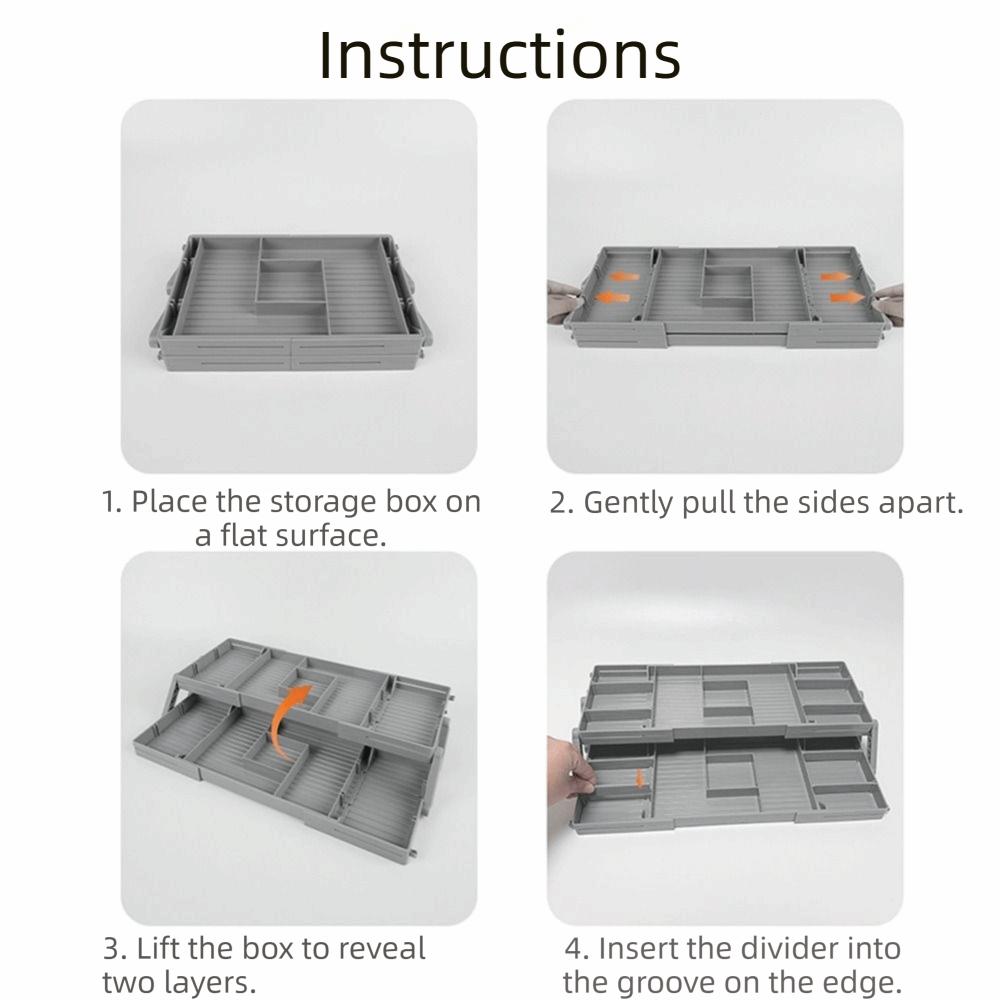 Instructions

1. Place the storage box on a flat surface.

2. Gently pull the sides apart.

3. Lift the box to reveal two layers.

4. Insert the divider into the groove on the edge.