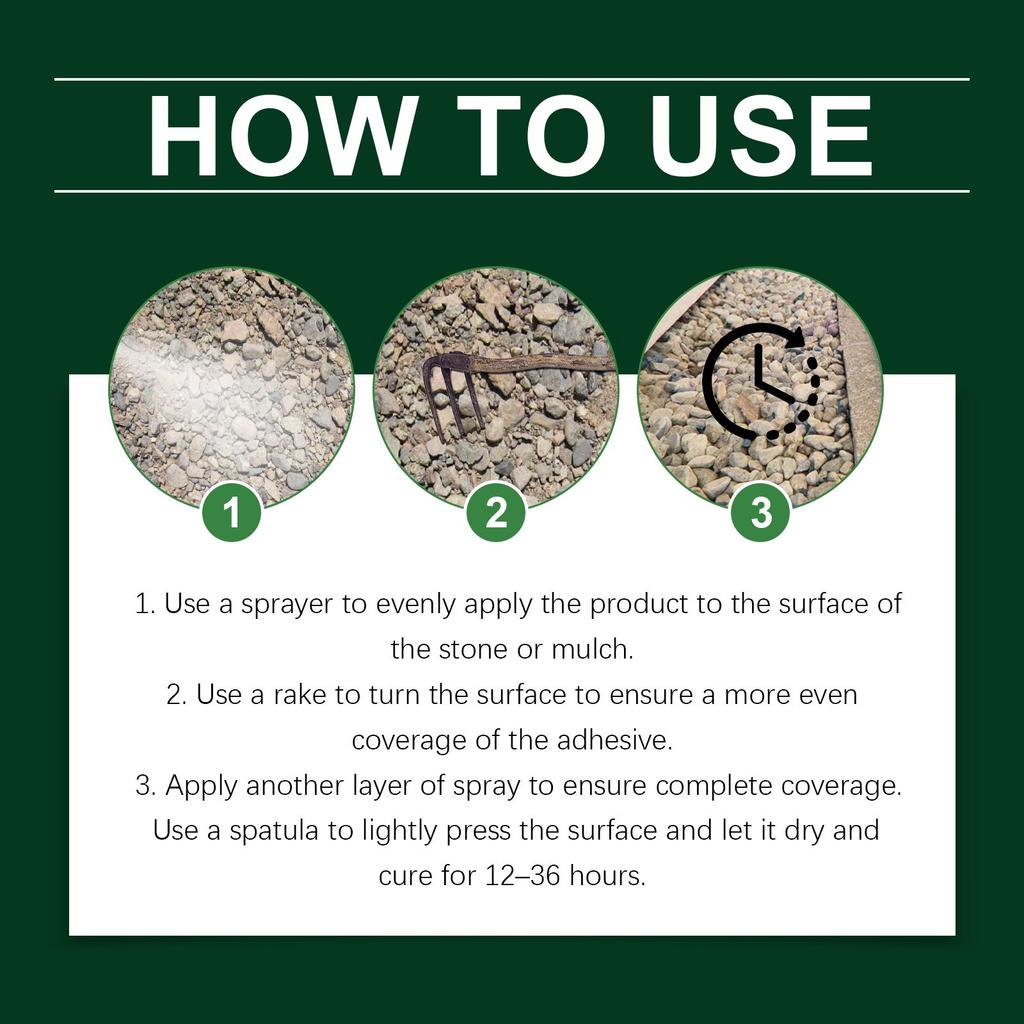 HOW TO USE

1

2

3

1. Use a sprayer to evenly apply the product to the surface of the stone or mulch.
2. Use a rake to turn the surface to ensure a more even coverage of the adhesive.
3. Apply another layer of spray to ensure complete coverage. Use a spatula to lightly press the surface and let it dry and cure for 12–36 hours.