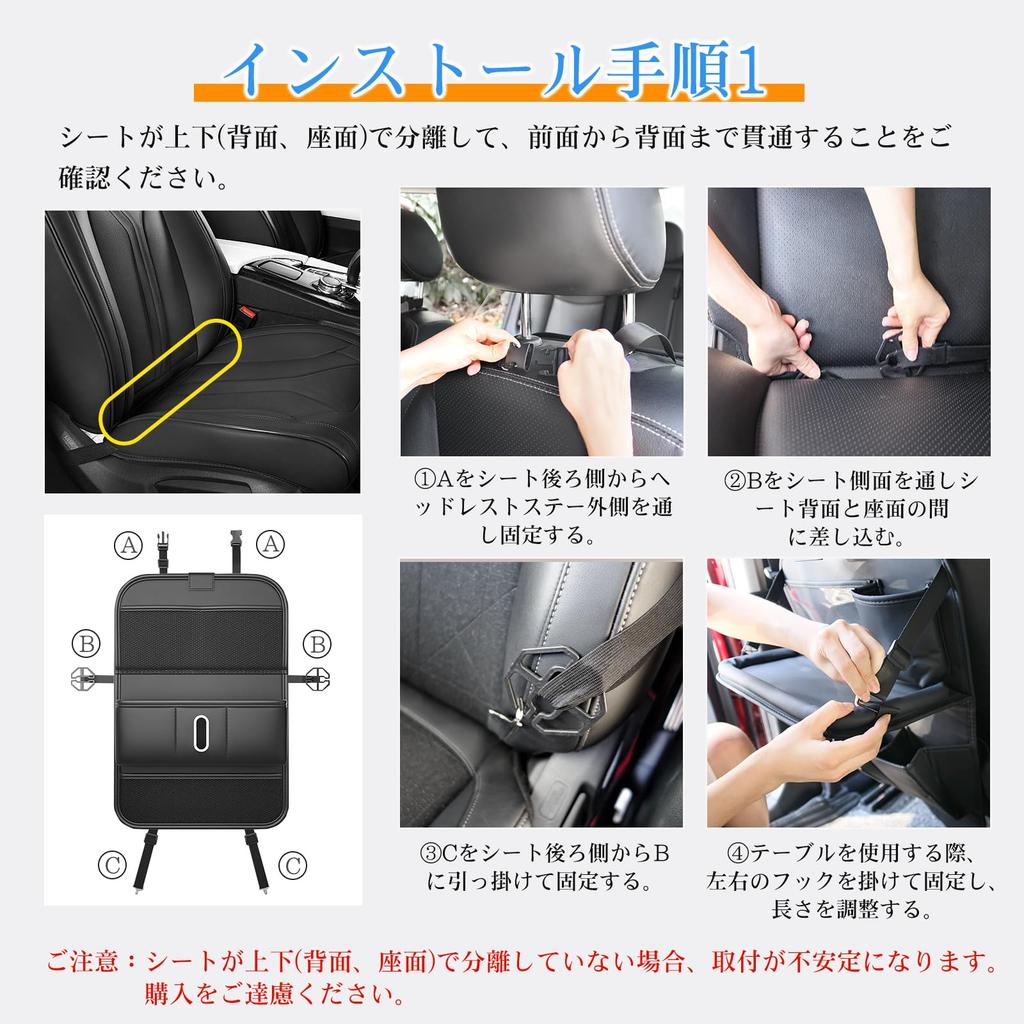 インストール手順1

シートが上下(背面、座面)で分離して、前面から背面まで貫通することをご確認ください。

Ⓐ Ⓐ
Ⓑ Ⓑ
Ⓒ Ⓒ

①Aをシート後ろ側からヘッドレストステー外側を通し固定する。

②Bをシート側面を通しシート背面と座面の間に差し込む。

③Cをシート後ろ側からBに引っ掛けて固定する。

④テーブルを使用する際、左右のフックを掛けて固定し、長さを調整する。

ご注意：シートが上下(背面、座面)で分離していない場合、取付が不安定になります。購入をご遠慮ください。