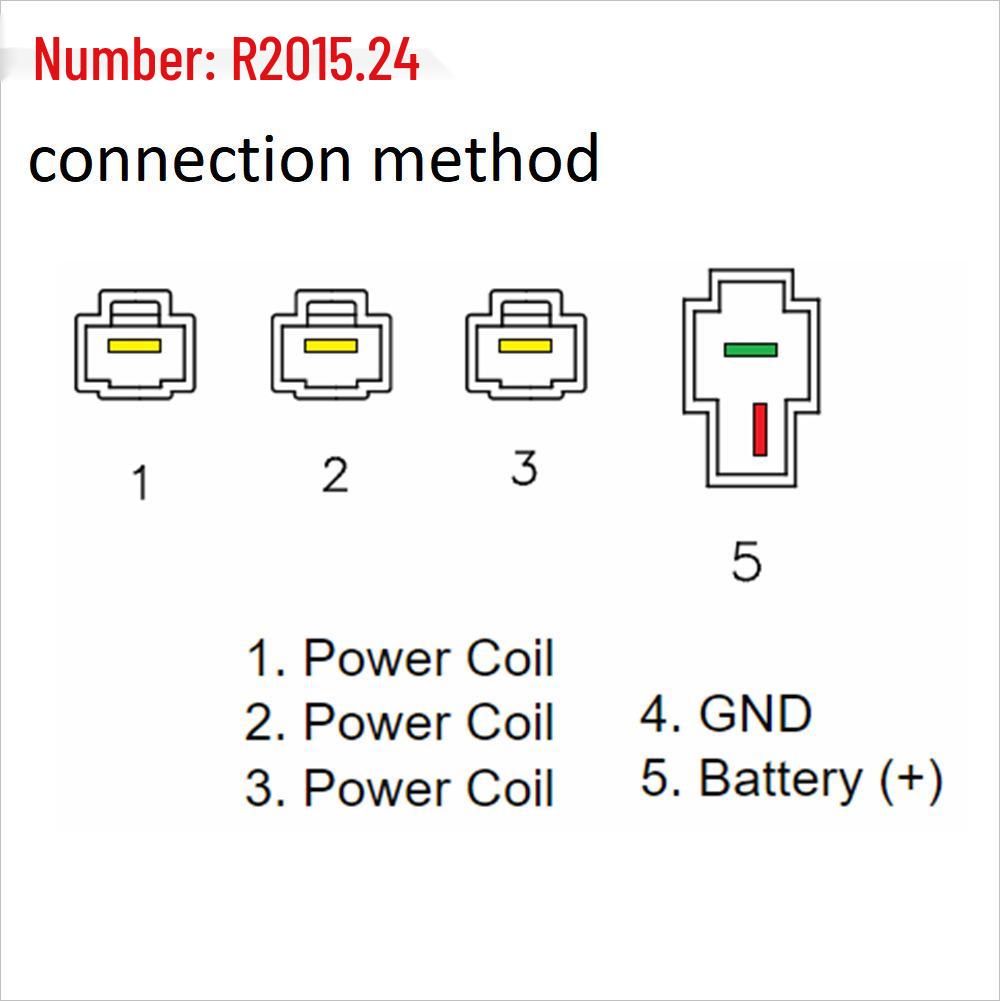 Number: R2015.24

connection method

1

2

3

5

1. Power Coil
2. Power Coil
3. Power Coil

4. GND
5. Battery (+)