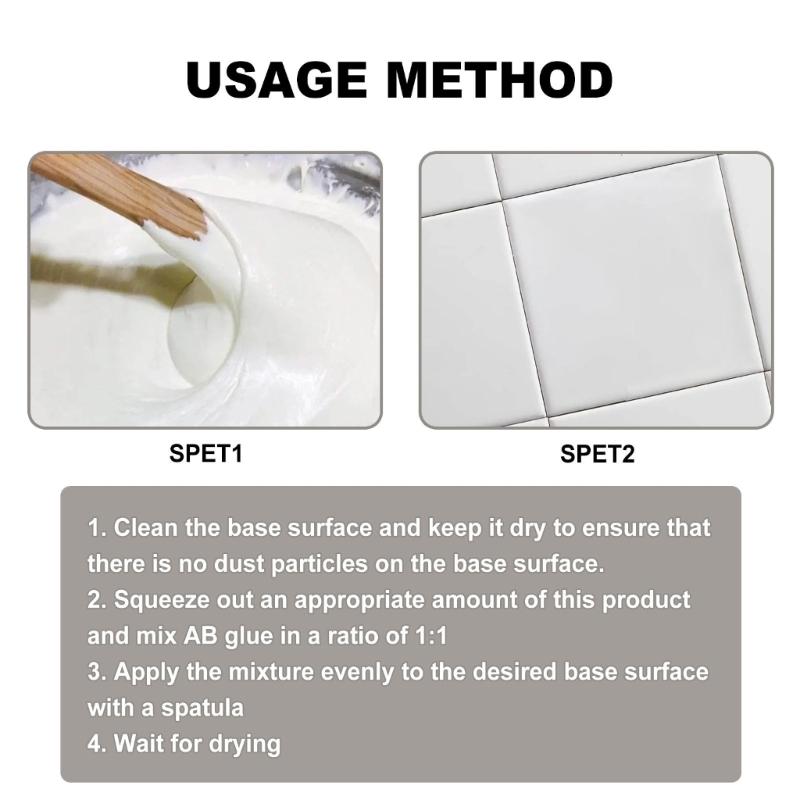 USAGE METHOD

SPET1

SPET2

1. Clean the base surface and keep it dry to ensure that there is no dust particles on the base surface.
2. Squeeze out an appropriate amount of this product and mix AB glue in a ratio of 1:1
3. Apply the mixture evenly to the desired base surface with a spatula
4. Wait for drying