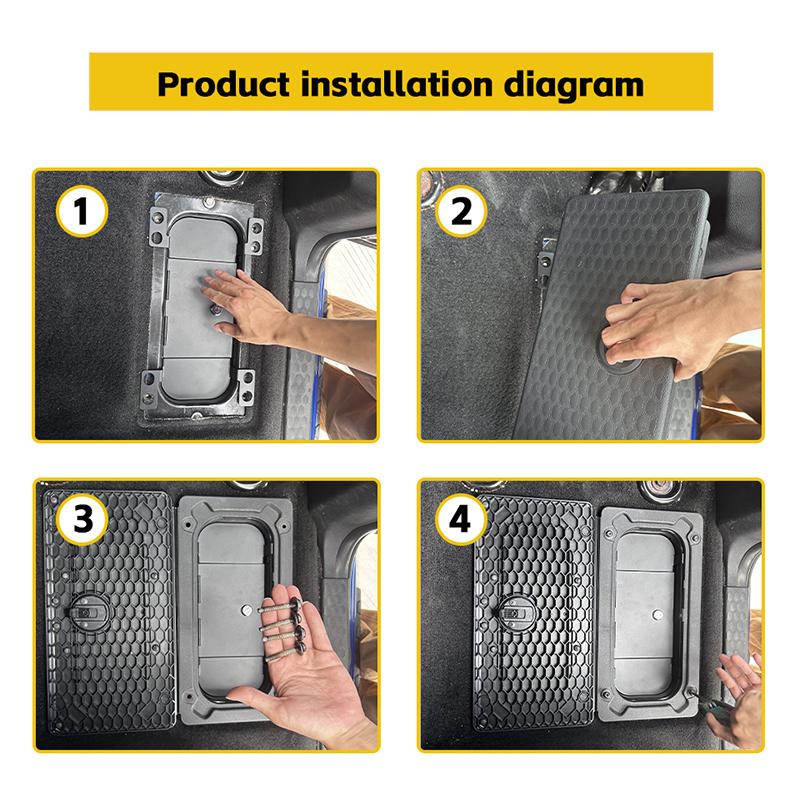 Product installation diagram

1

2

3

4