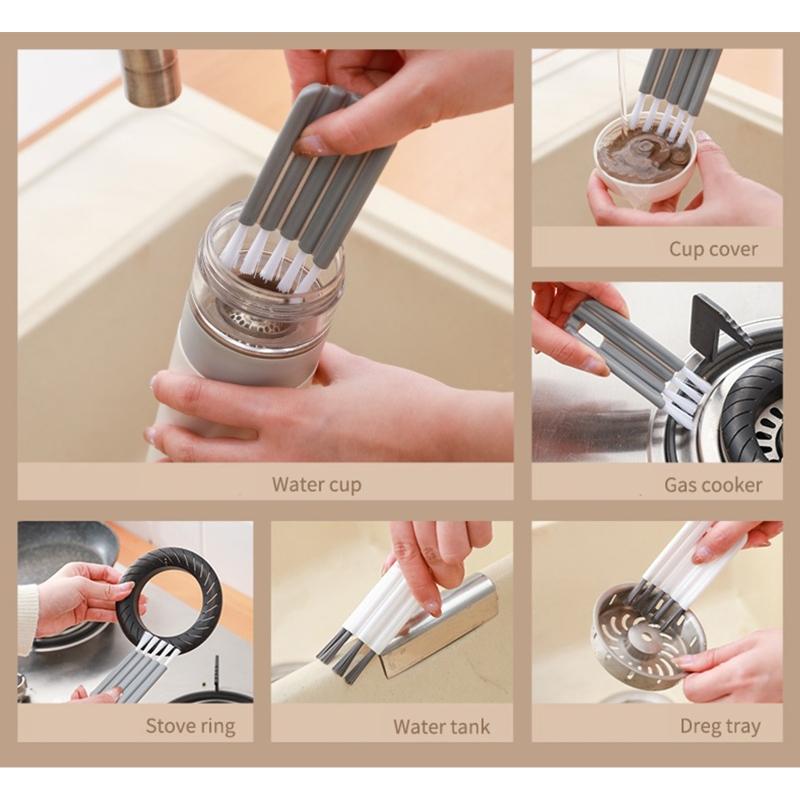 Water cup

Cup cover

Gas cooker

Stove ring

Water tank

Dreg tray