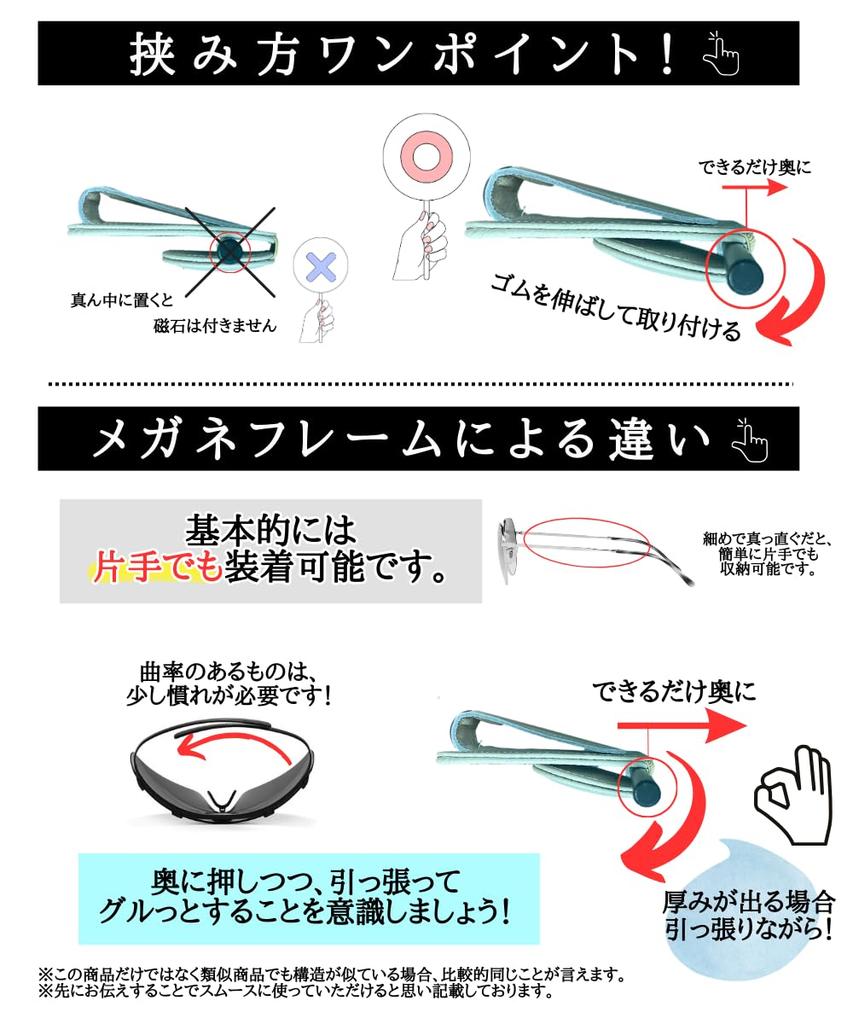 挟み方ワンポイント！

真ん中に置くと
磁石は付きません

できるだけ奥に

ゴムを伸ばして取り付ける

メガネフレームによる違い

基本的には
片手でも装着可能です。

細めで真っ直ぐだと、
簡単に片手でも
収納可能です。

曲率のあるものは、
少し慣れが必要です！

できるだけ奥に

奥に押しつつ、引っ張って
グルっとすることを意識しましょう！

厚みが出る場合
引っ張りながら！

※この商品だけではなく類似商品でも構造が似ている場合、比較的同じことが言えます。
※先にお伝えすることでスムースに使っていただけると思い記載しております。