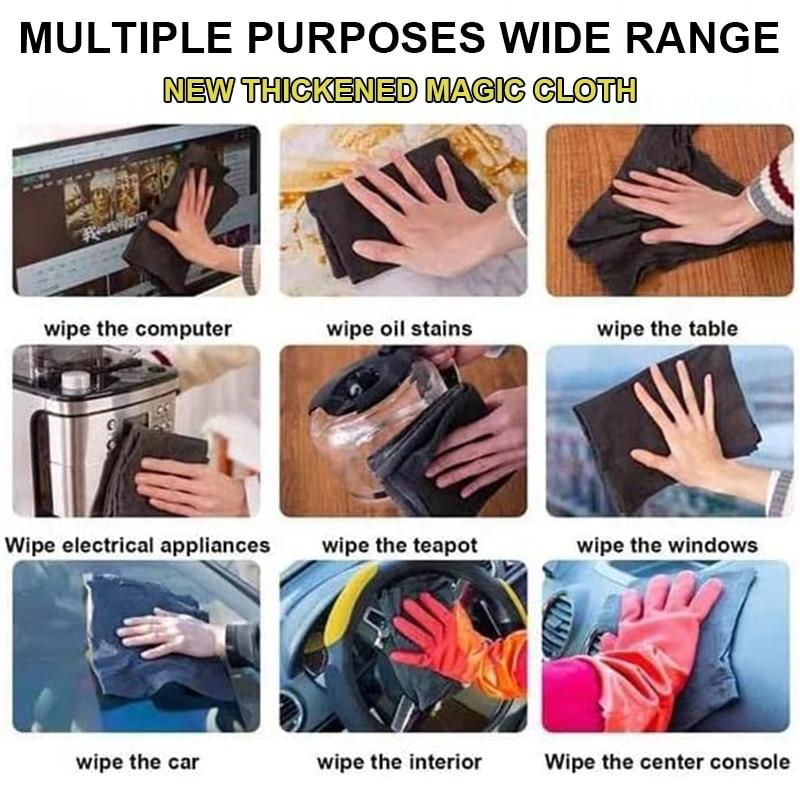 MULTIPLE PURPOSES WIDE RANGE

NEW THICKENED MAGIC CLOTH

wipe the computer

wipe oil stains

wipe the table

Wipe electrical appliances

wipe the teapot

wipe the windows

wipe the car

wipe the interior

Wipe the center console