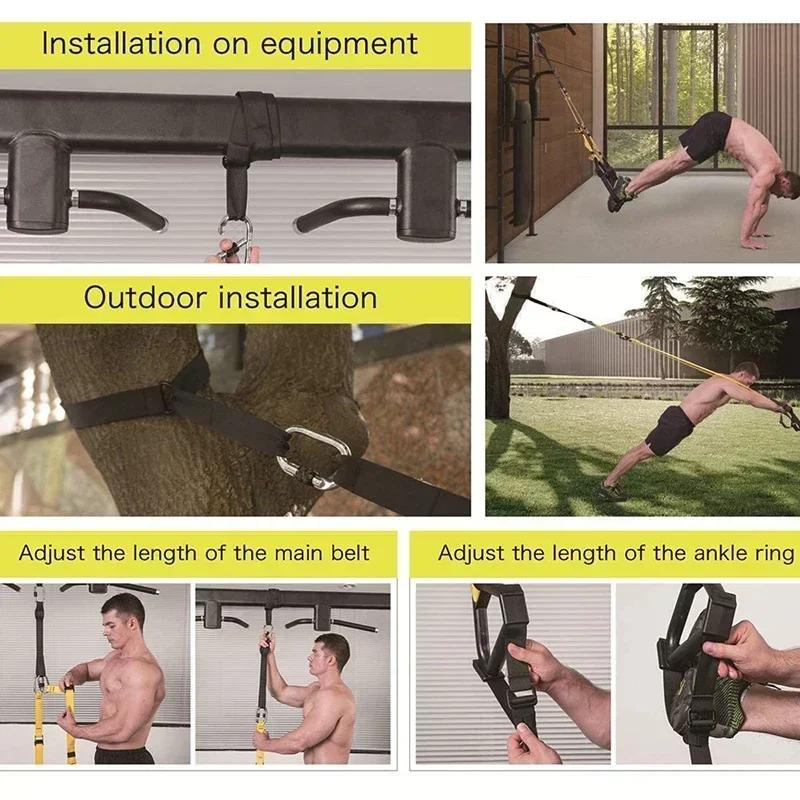 Installation on equipment

Outdoor installation

Adjust the length of the main belt

Adjust the length of the ankle ring