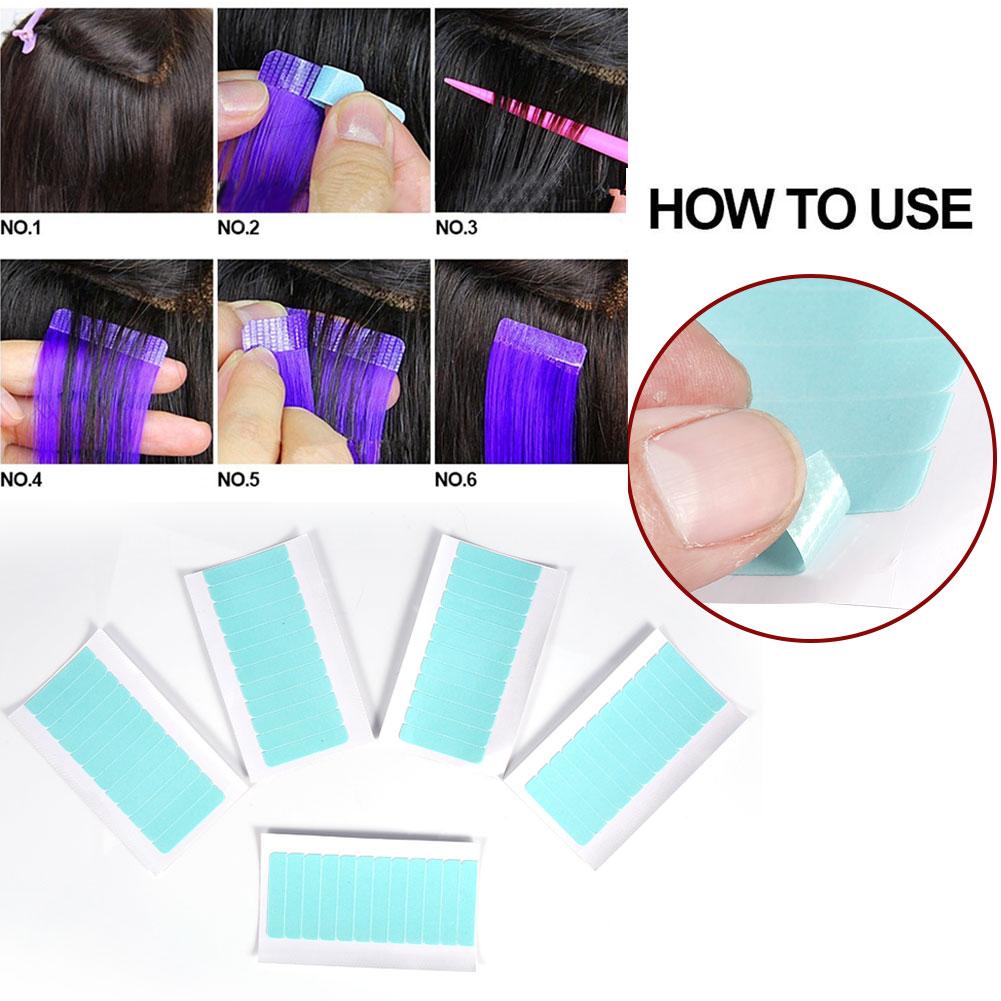 NO.1

NO.2

NO.3

HOW TO USE

NO.4

NO.5

NO.6