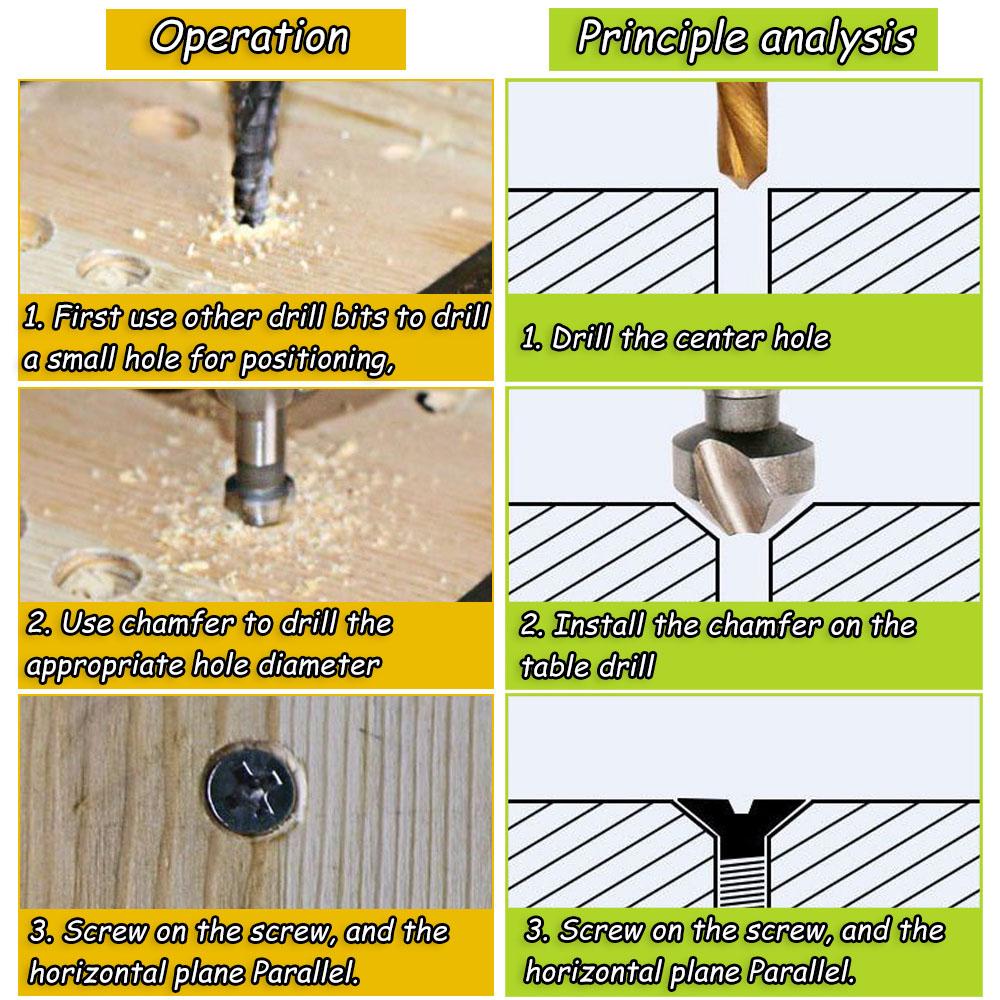 Operation

1. First use other drill bits to drill a small hole for positioning,

2. Use chamfer to drill the appropriate hole diameter

3. Screw on the screw, and the horizontal plane Parallel.

Principle analysis

1. Drill the center hole

2. Install the chamfer on the table drill

3. Screw on the screw, and the horizontal plane Parallel.