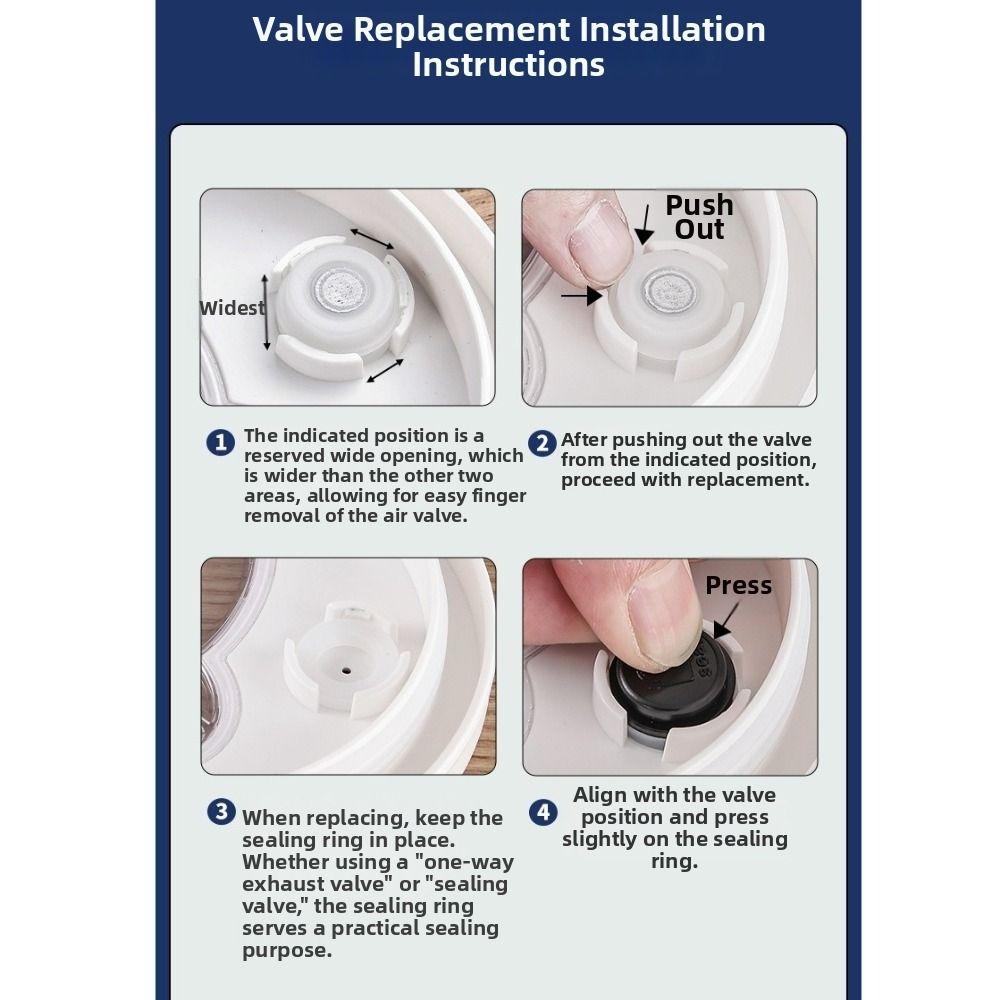 Valve Replacement Installation Instructions

Widest

Push Out

1 The indicated position is a reserved wide opening, which is wider than the other two areas, allowing for easy finger removal of the air valve.

2 After pushing out the valve from the indicated position, proceed with replacement.

Press

3 When replacing, keep the sealing ring in place. Whether using a "one-way exhaust valve" or "sealing valve," the sealing ring serves a practical sealing purpose.

4 Align with the valve position and press slightly on the sealing ring.