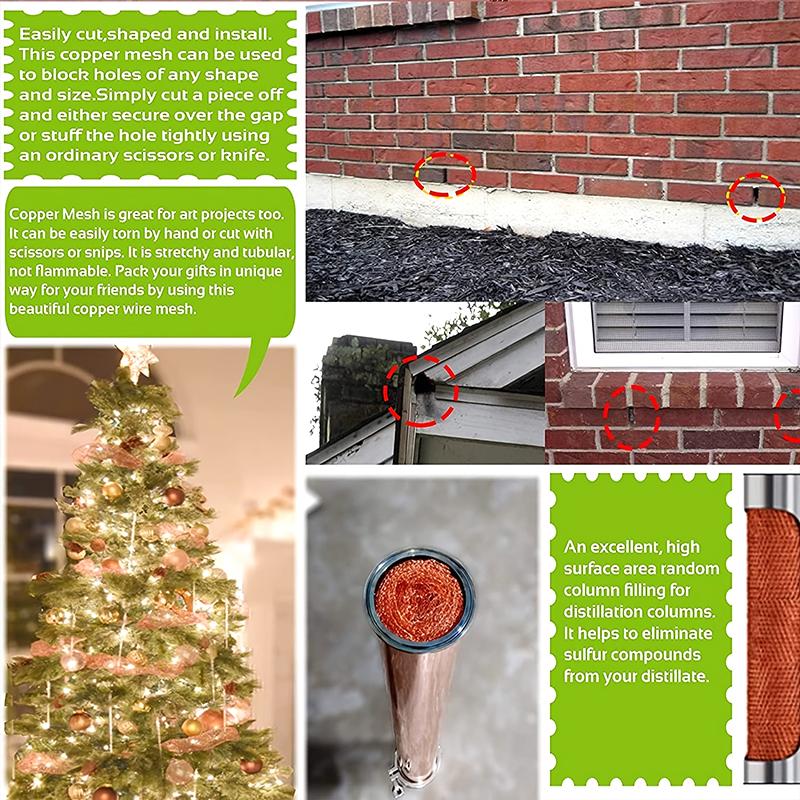 Easily cut,shaped and install. This copper mesh can be used to block holes of any shape and size.Simply cut a piece off and either secure over the gap or stuff the hole tightly using an ordinary scissors or knife.

Copper Mesh is great for art projects too. It can be easily torn by hand or cut with scissors or snips. It is stretchy and tubular, not flammable. Pack your gifts in unique way for your friends by using this beautiful copper wire mesh.

An excellent, high surface area random column filling for distillation columns. It helps to eliminate sulfur compounds from your distillate.