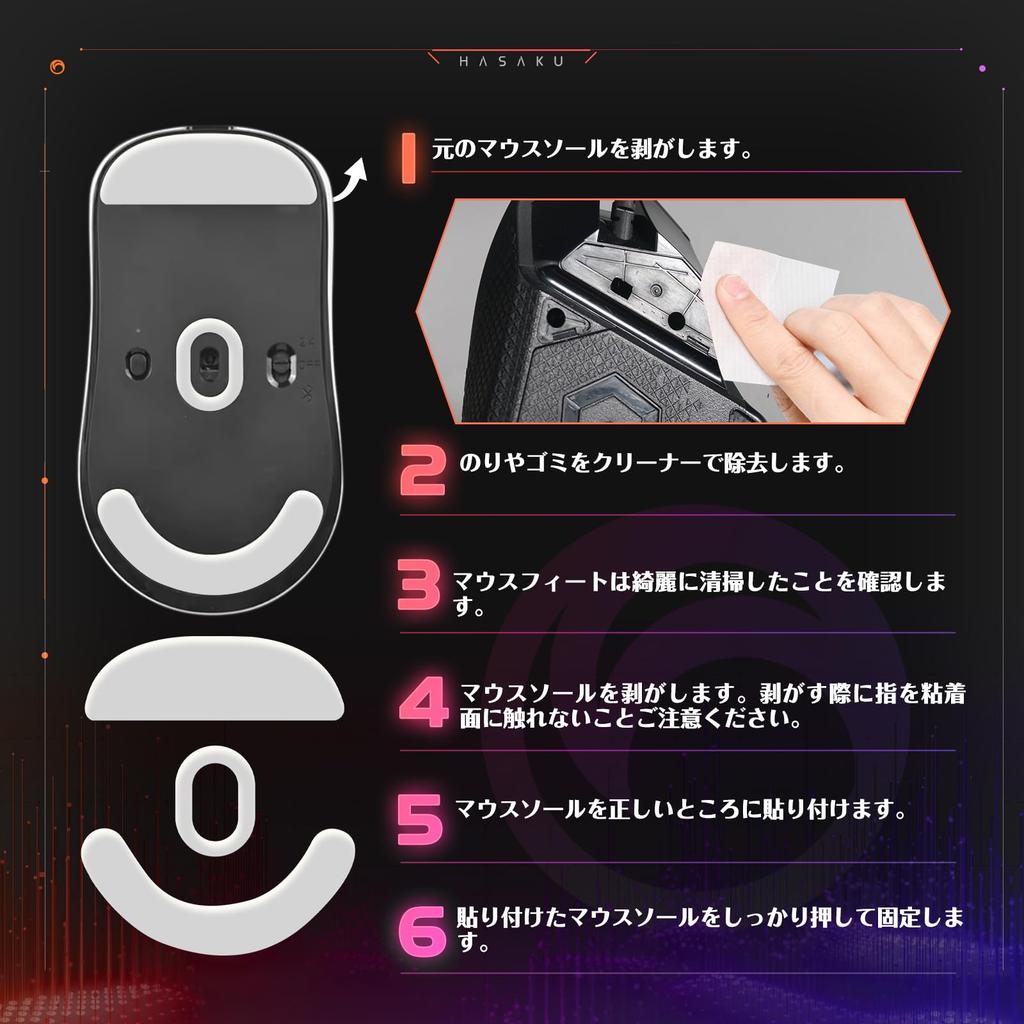 HASAKU

1 元のマウスソールを剥がします。

2 のりやゴミをクリーナーで除去します。

3 マウスフィートは綺麗に清掃したことを確認します。

4 マウスソールを剥がします。剥がす際に指を粘着面に触れないことご注意ください。

5 マウスソールを正しいところに貼り付けます。

6 貼り付けたマウスソールをしっかり押して固定します。