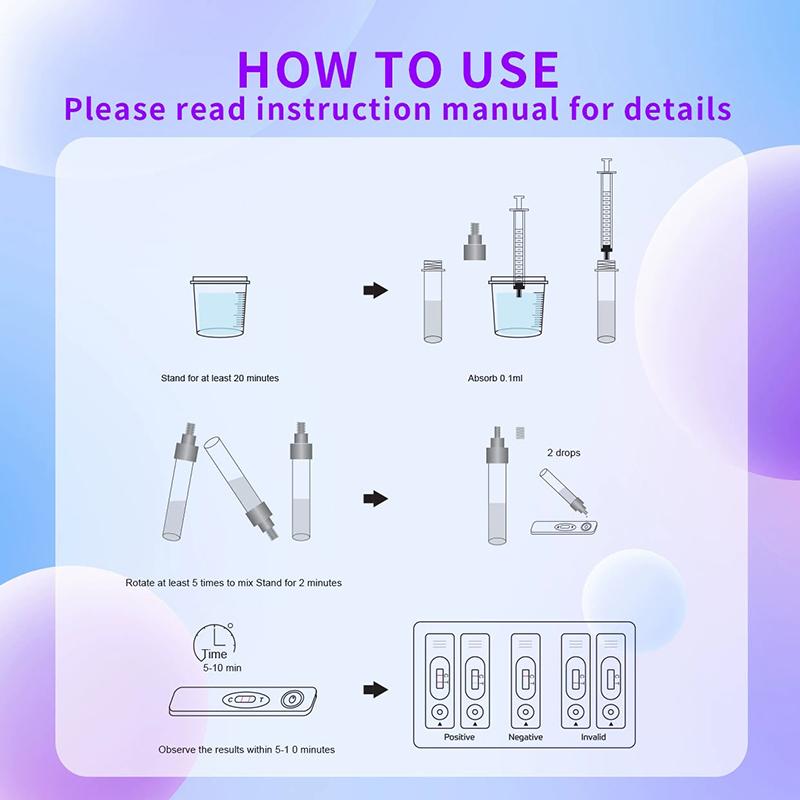 HOW TO USE
Please read instruction manual for details

Stand for at least 20 minutes

Absorb 0.1ml

Rotate at least 5 times to mix Stand for 2 minutes

2 drops

Time
5-10 min

C T

Observe the results within 5-1 0 minutes

Positive Negative Invalid