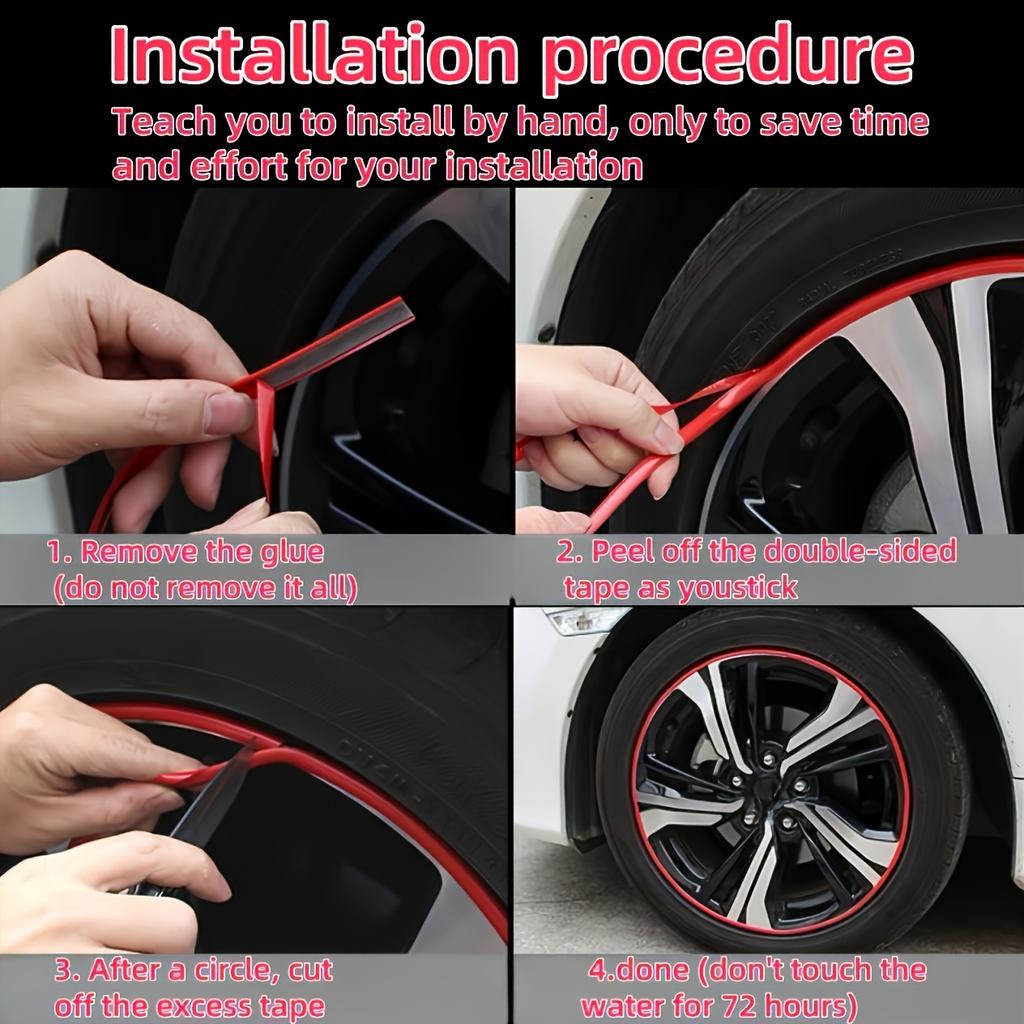 Installation procedure

Teach you to install by hand, only to save time and effort for your installation

1. Remove the glue (do not remove it all)

2. Peel off the double-sided tape as youstick

3. After a circle, cut off the excess tape

4.done (don't touch the water for 72 hours)