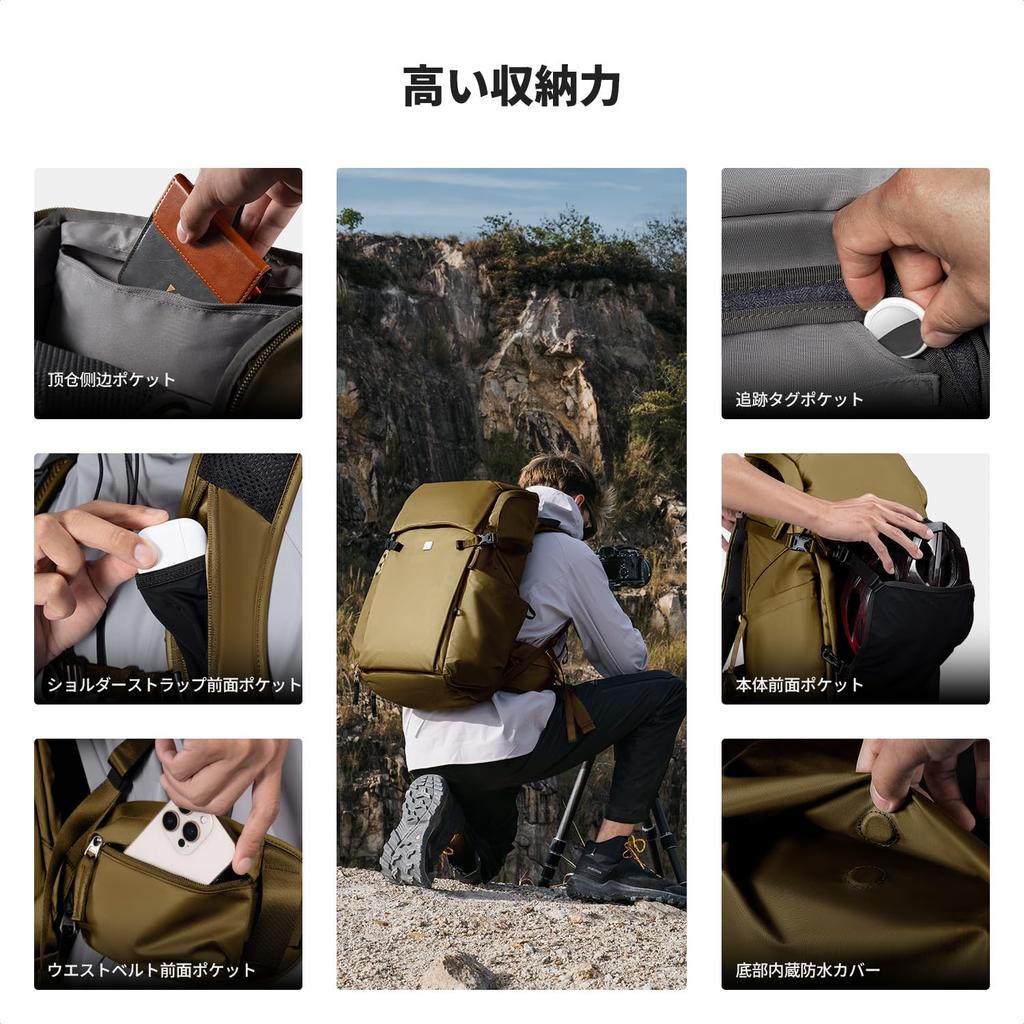 高い収納力

顶仓侧边ポケット

ショルダーストラップ前面ポケット

ウエストベルト前面ポケット

追跡タグポケット

本体前面ポケット

底部内蔵防水カバー