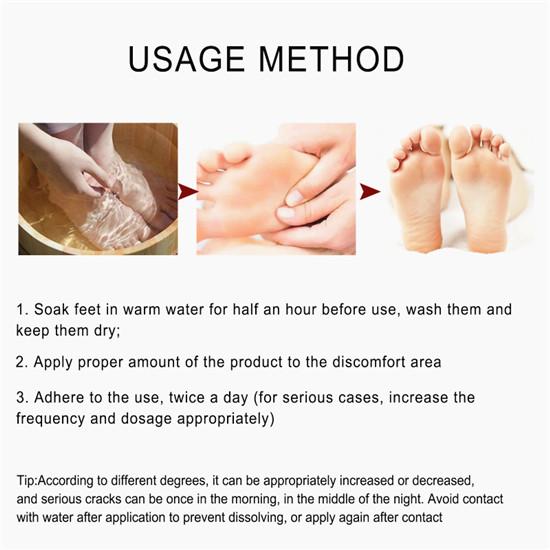 USAGE METHOD

1. Soak feet in warm water for half an hour before use, wash them and keep them dry;

2. Apply proper amount of the product to the discomfort area

3. Adhere to the use, twice a day (for serious cases, increase the frequency and dosage appropriately)

Tip:According to different degrees, it can be appropriately increased or decreased, and serious cracks can be once in the morning, in the middle of the night. Avoid contact with water after application to prevent dissolving, or apply again after contact