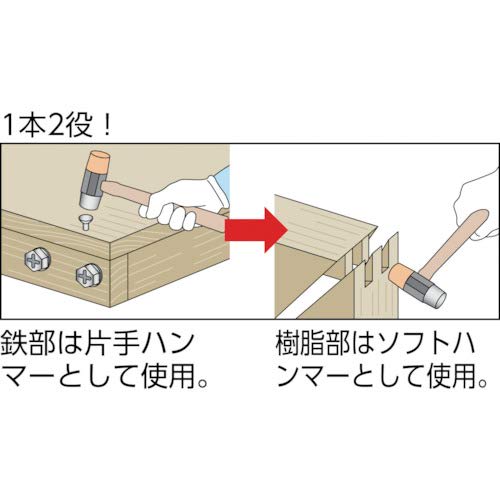 1本2役！

鉄部は片手ハンマーとして使用。

樹脂部はソフトハンマーとして使用。