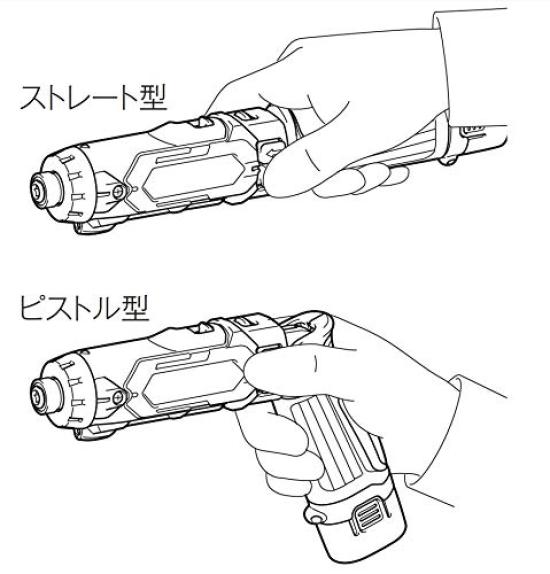 ストレート型

ピストル型