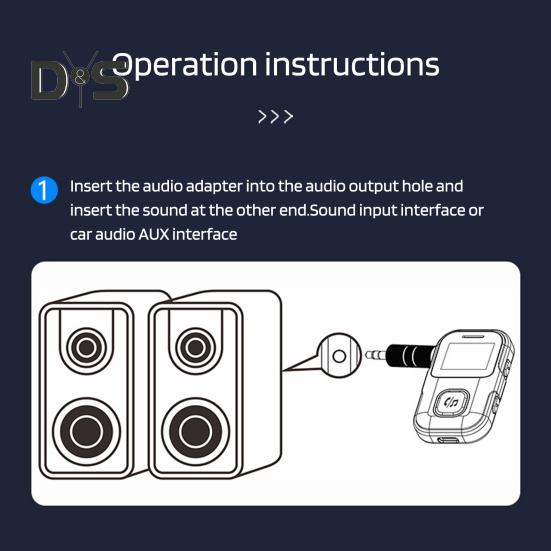 D&S

Operation instructions

>>>

1 Insert the audio adapter into the audio output hole and insert the sound at the other end.Sound input interface or car audio AUX interface