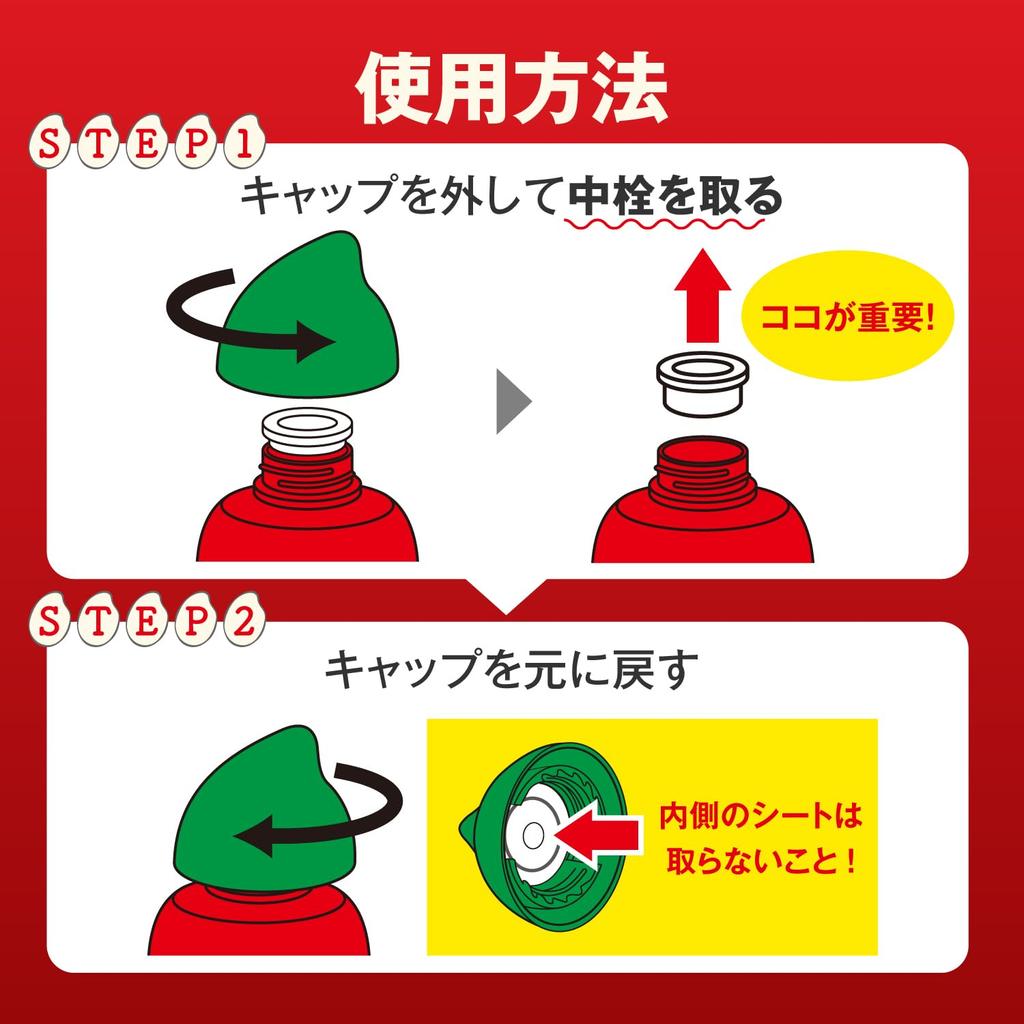 使用方法

STEP1

キャップを外して中栓を取る

ココが重要!

STEP2

キャップを元に戻す

内側のシートは取らないこと!