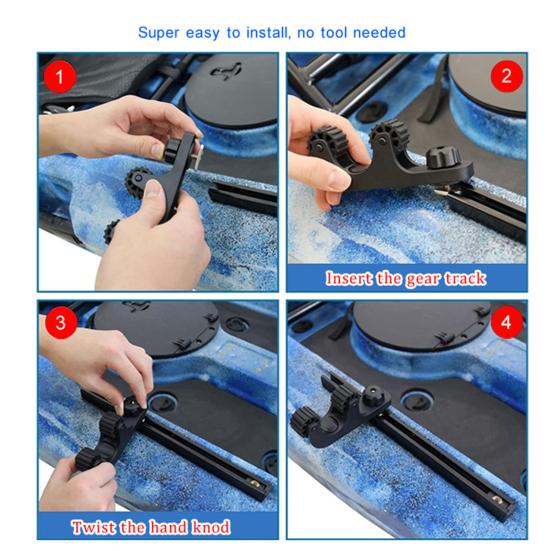 Super easy to install, no tool needed

1

2

Insert the gear track

3

Twist the hand knod

4