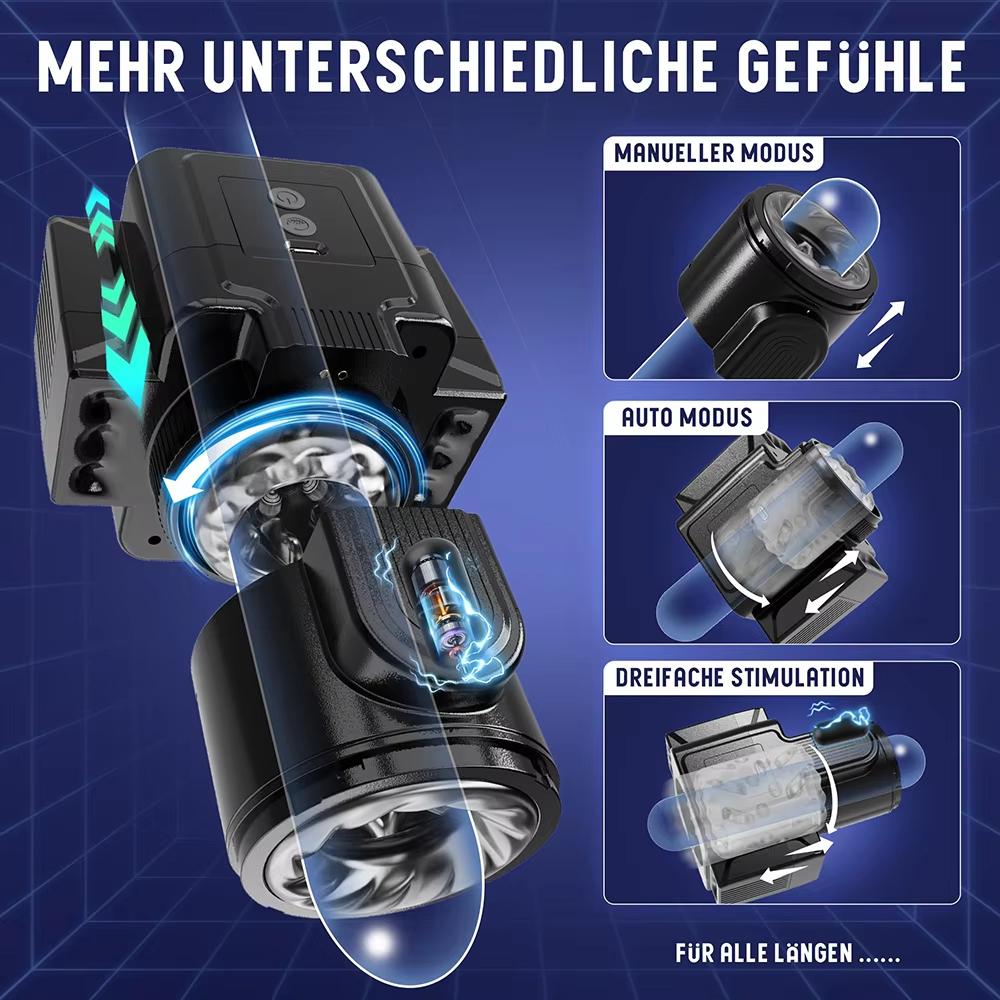 MEHR UNTERSCHIEDLICHE GEFÜHLE

MANUELLER MODUS

AUTO MODUS

DREIFACHE STIMULATION

FÜR ALLE LÄNGEN ......