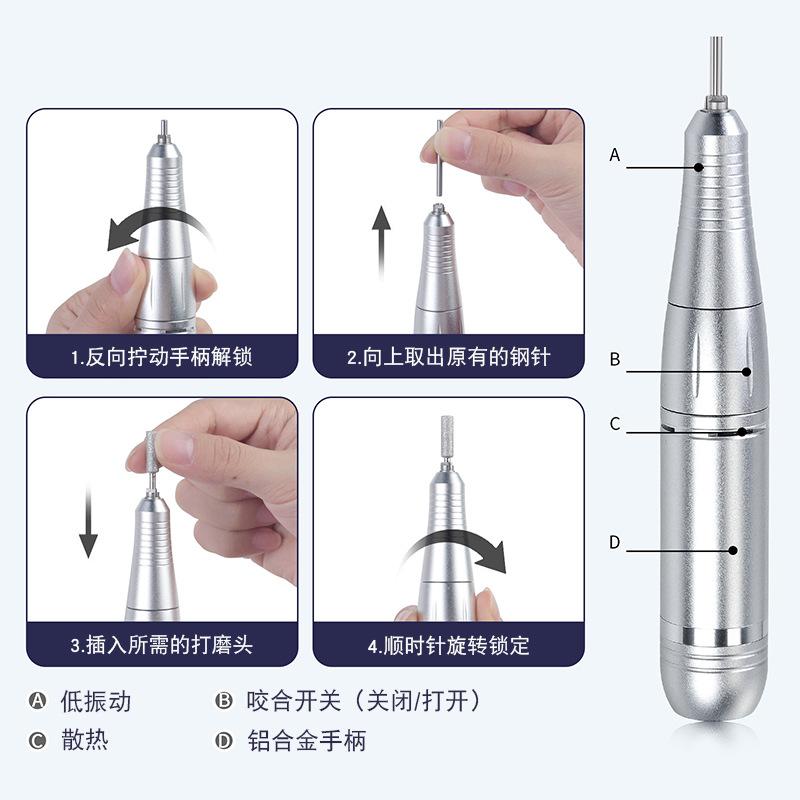 1.反向拧动手柄解锁

2.向上取出原有的钢针

3.插入所需的打磨头

4.顺时针旋转锁定

A

B

C

D

A 低振动　B 咬合开关（关闭/打开）
C 散热　D 铝合金手柄