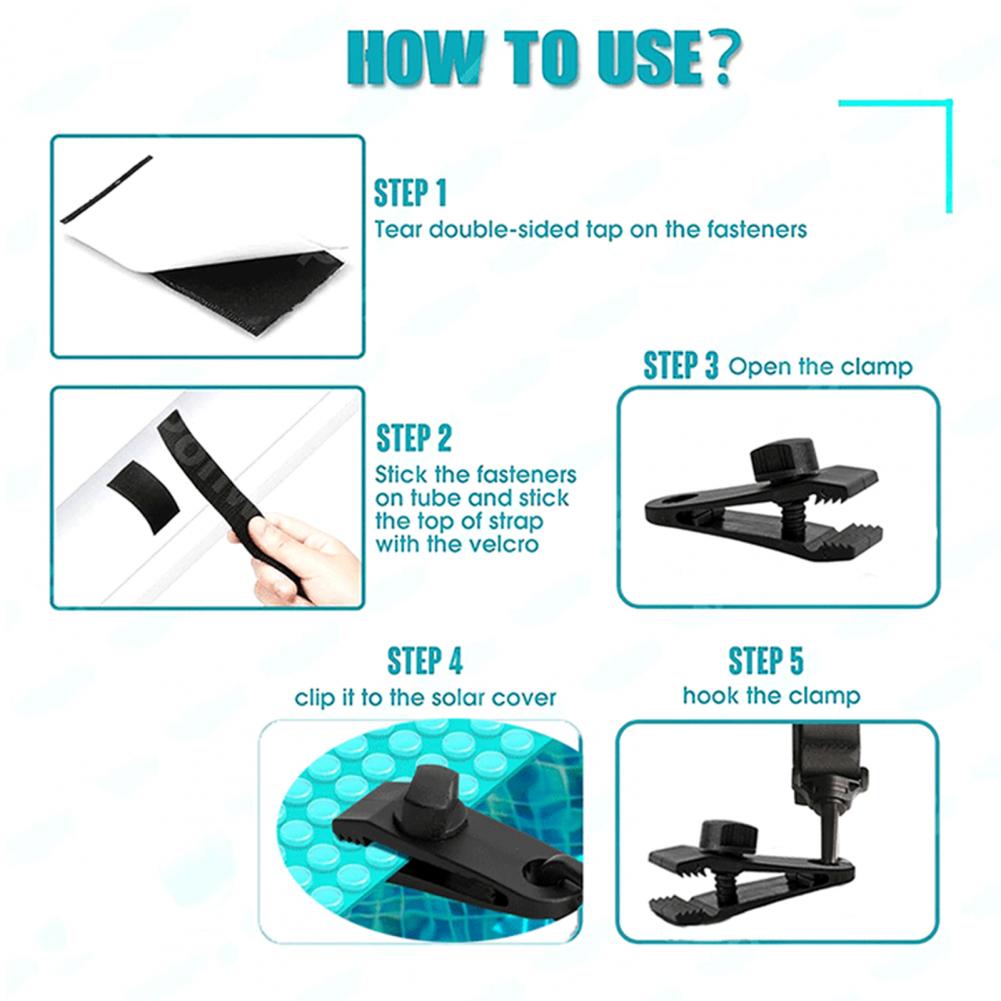 HOW TO USE?

STEP 1
Tear double-sided tap on the fasteners

STEP 2
Stick the fasteners on tube and stick the top of strap with the velcro

STEP 3 Open the clamp

STEP 4
clip it to the solar cover

STEP 5
hook the clamp