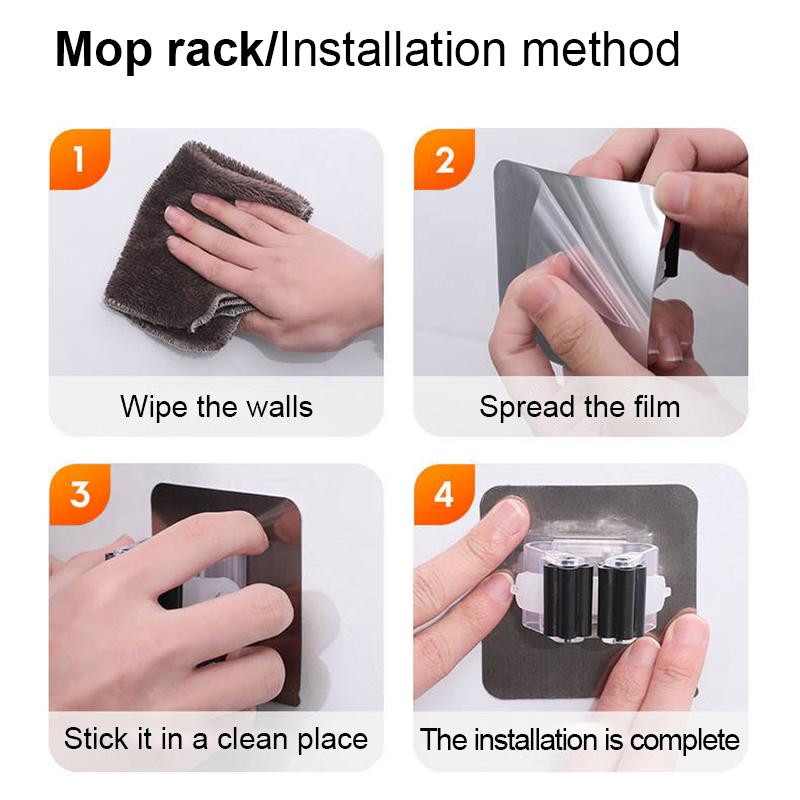 Mop rack/Installation method

1

Wipe the walls

2

Spread the film

3

Stick it in a clean place

4

The installation is complete