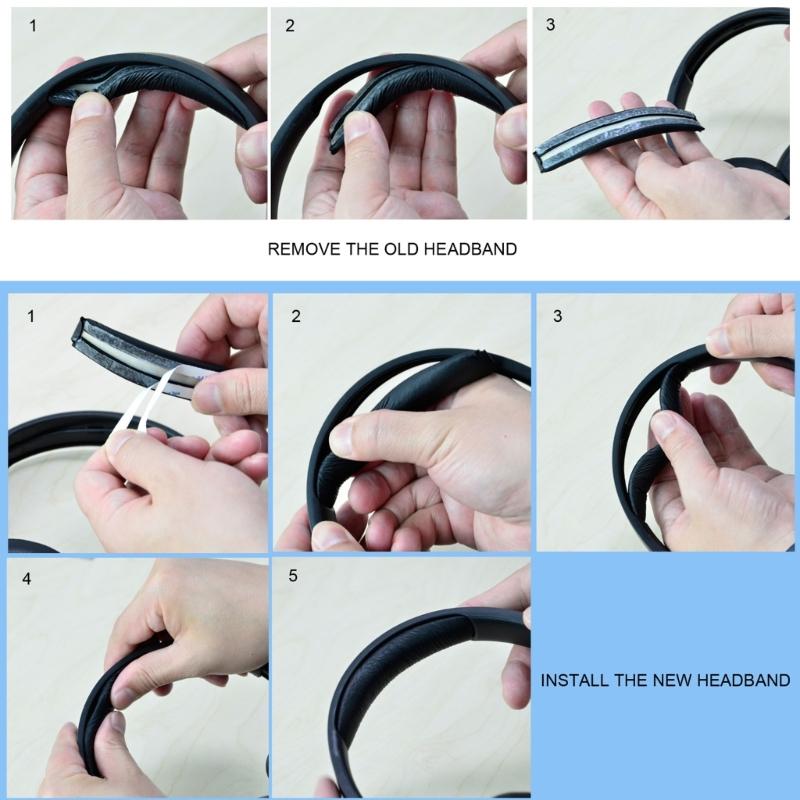 1
2
3

REMOVE THE OLD HEADBAND

1
2
3
4
5

INSTALL THE NEW HEADBAND